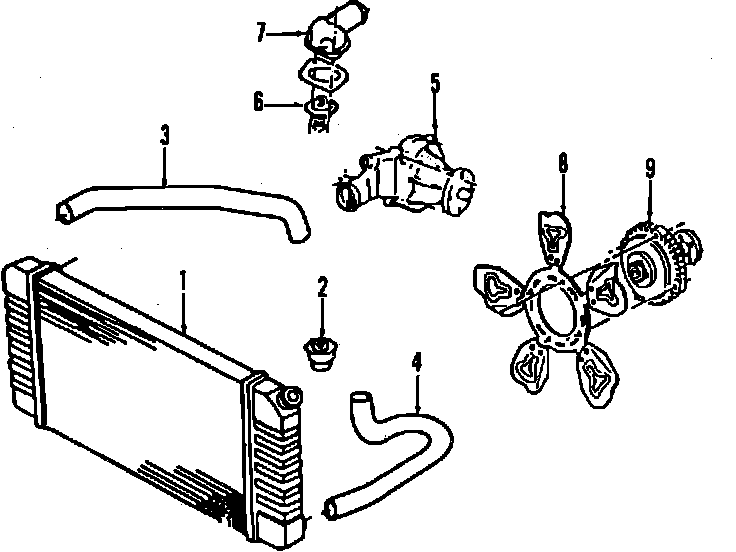 7
6
5
3
8
9
1
2
4