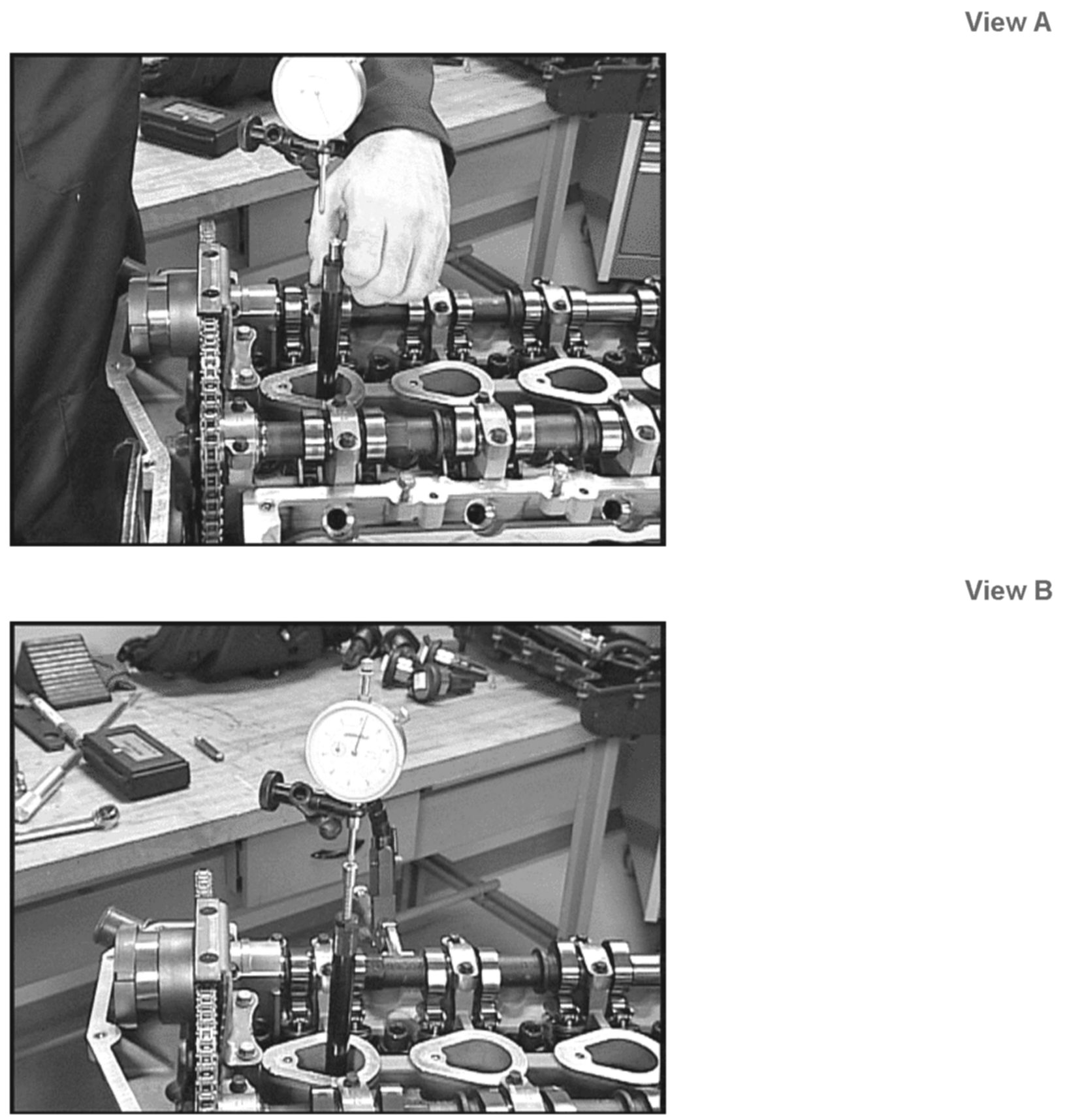 View A

View B