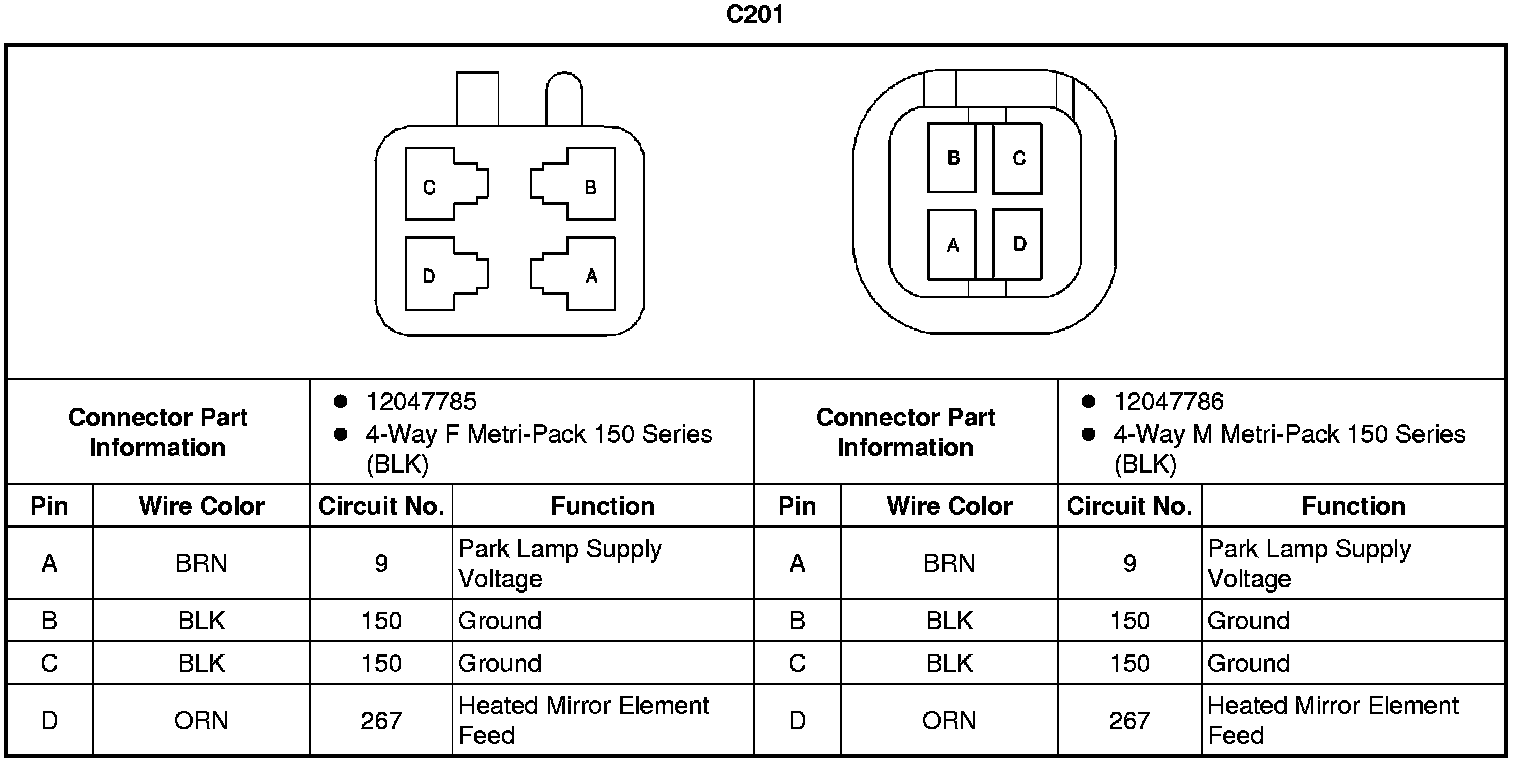 C201

C B D A

B C A D

| Connector Part Information | | • 12047785 • 4-Way F Metri-Pack 150 Series (BLK) | | Connector Part Information | | • 12047786 • 4-Way M Metri-Pack 150 Series (BLK) | |
|---|---|---|---|---|---|---|---|
| Pin | Wire Color | Circuit No. | Function | Pin | Wire Color | Circuit No. | Function |
| A | BRN | 9 | Park Lamp Supply Voltage | A | BRN | 9 | Park Lamp Supply Voltage |
| B | BLK | 150 | Ground | B | BLK | 150 | Ground |
| C | BLK | 150 | Ground | C | BLK | 150 | Ground |
| D | ORN | 267 | Heated Mirror Element Feed | D | ORN | 267 | Heated Mirror Element Feed |