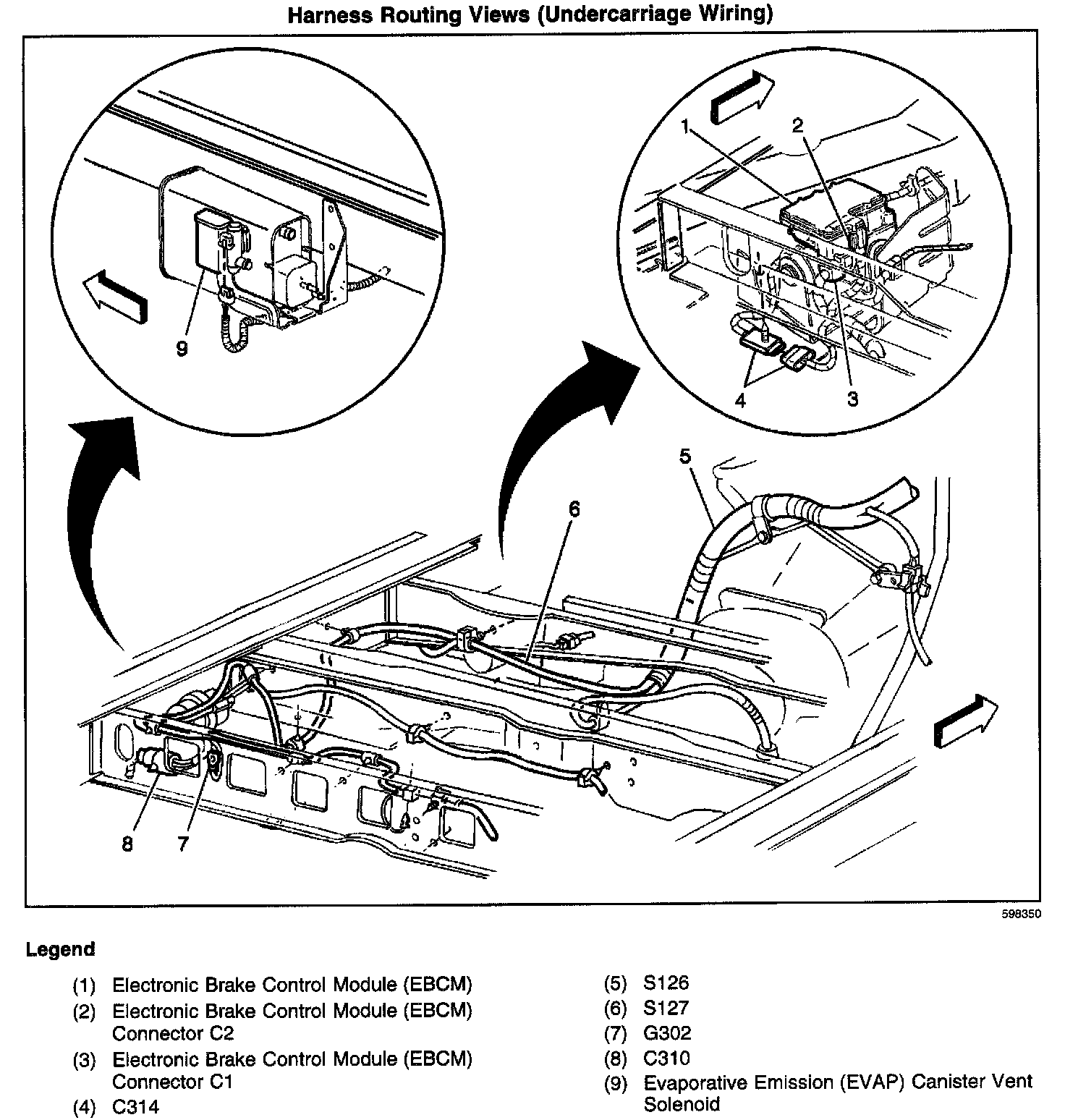 Harness Routing Views (Undercarriage Wiring)

9

1
2
4
3

5
6
8
7

598350

Legend

(1) Electronic Brake Control Module (EBCM)
(2) Electronic Brake Control Module (EBCM) Connector C2
(3) Electronic Brake Control Module (EBCM) Connector C1
(4) C314

(5) S126
(6) S127
(7) G302
(8) C310
(9) Evaporative Emission (EVAP) Canister Vent Solenoid