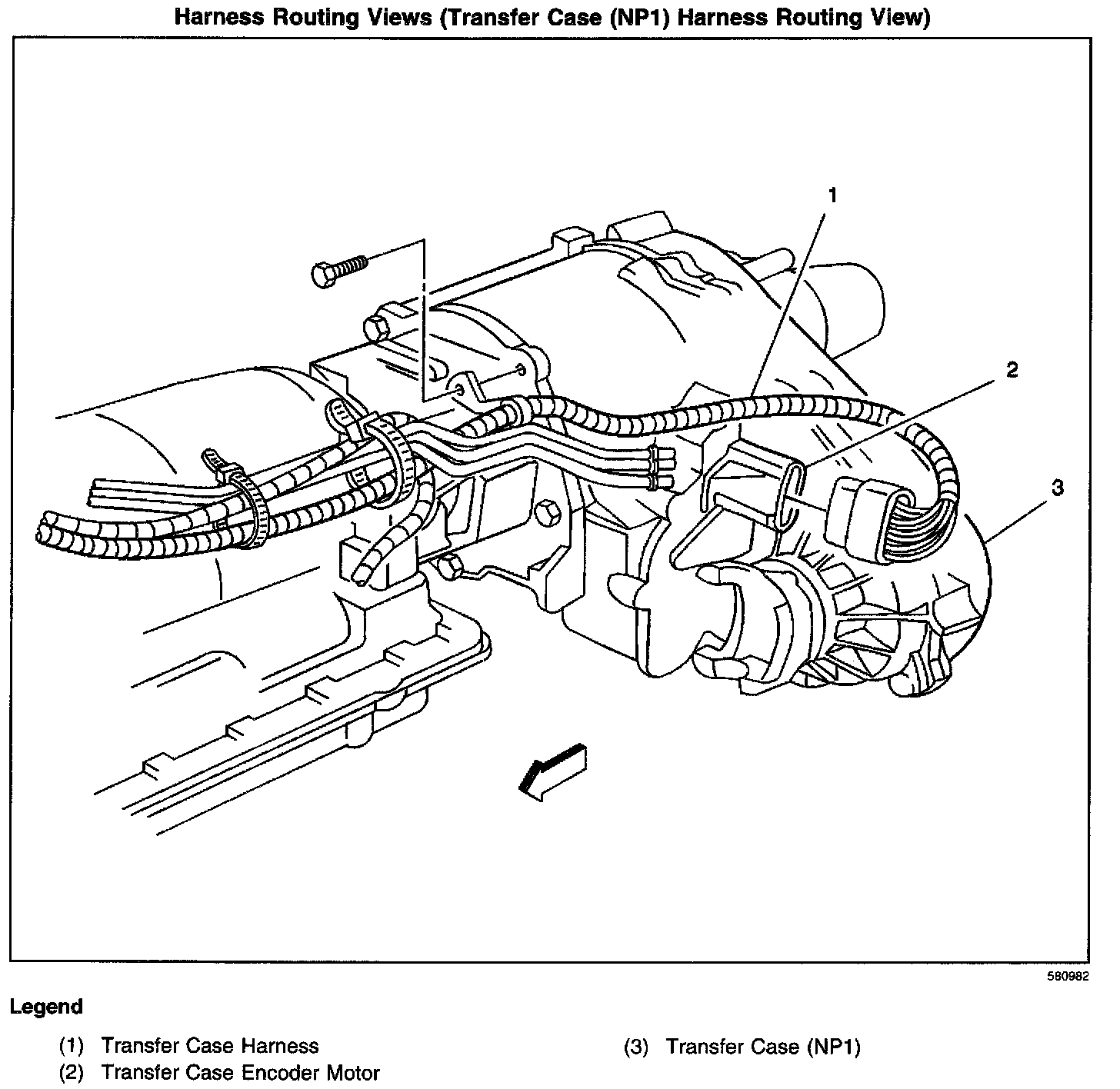 Harness Routing Views (Transfer Case (NP1) Harness Routing View)

1

2

3

580982

Legend

(1) Transfer Case Harness

(2) Transfer Case Encoder Motor

(3) Transfer Case (NP1)