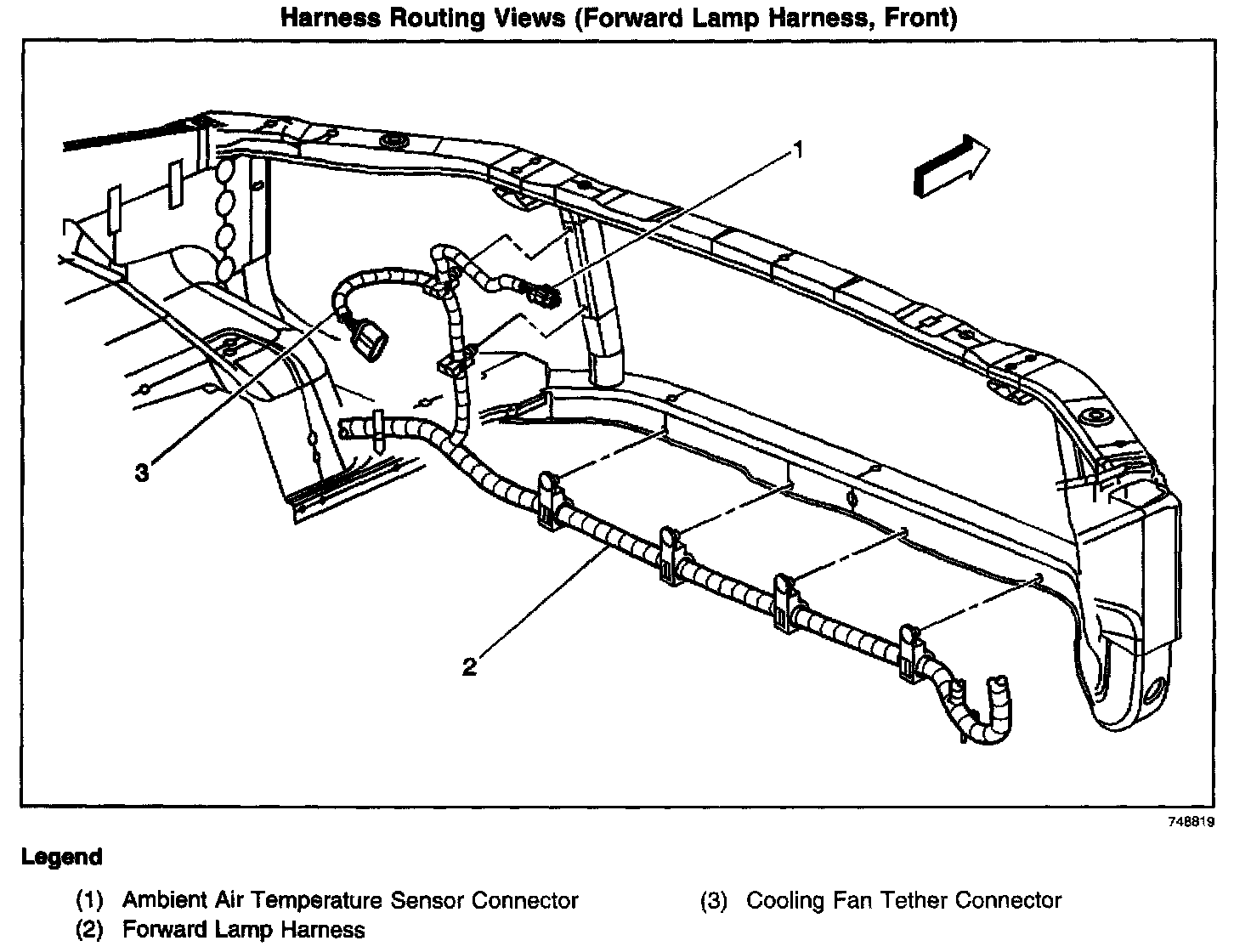 Harness Routing Views (Forward Lamp Harness, Front)

1

3

2

748819

Legend

(1) Ambient Air Temperature Sensor Connector
(2) Forward Lamp Harness

(3) Cooling Fan Tether Connector