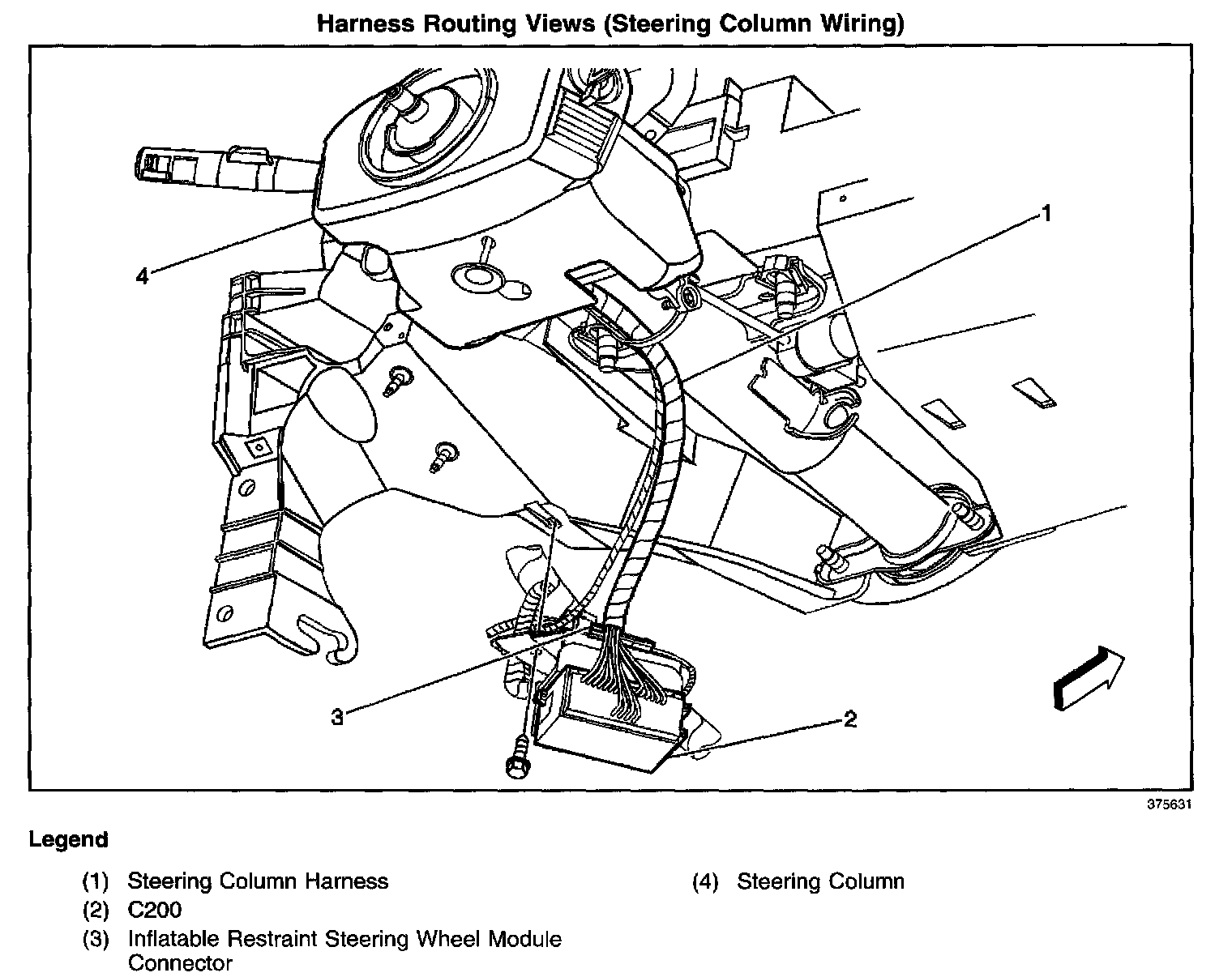 Harness Routing Views (Steering Column Wiring)

1

4

3

2

375631

Legend

(1) Steering Column Harness
(2) C200
(3) Inflatable Restraint Steering Wheel Module Connector

(4) Steering Column