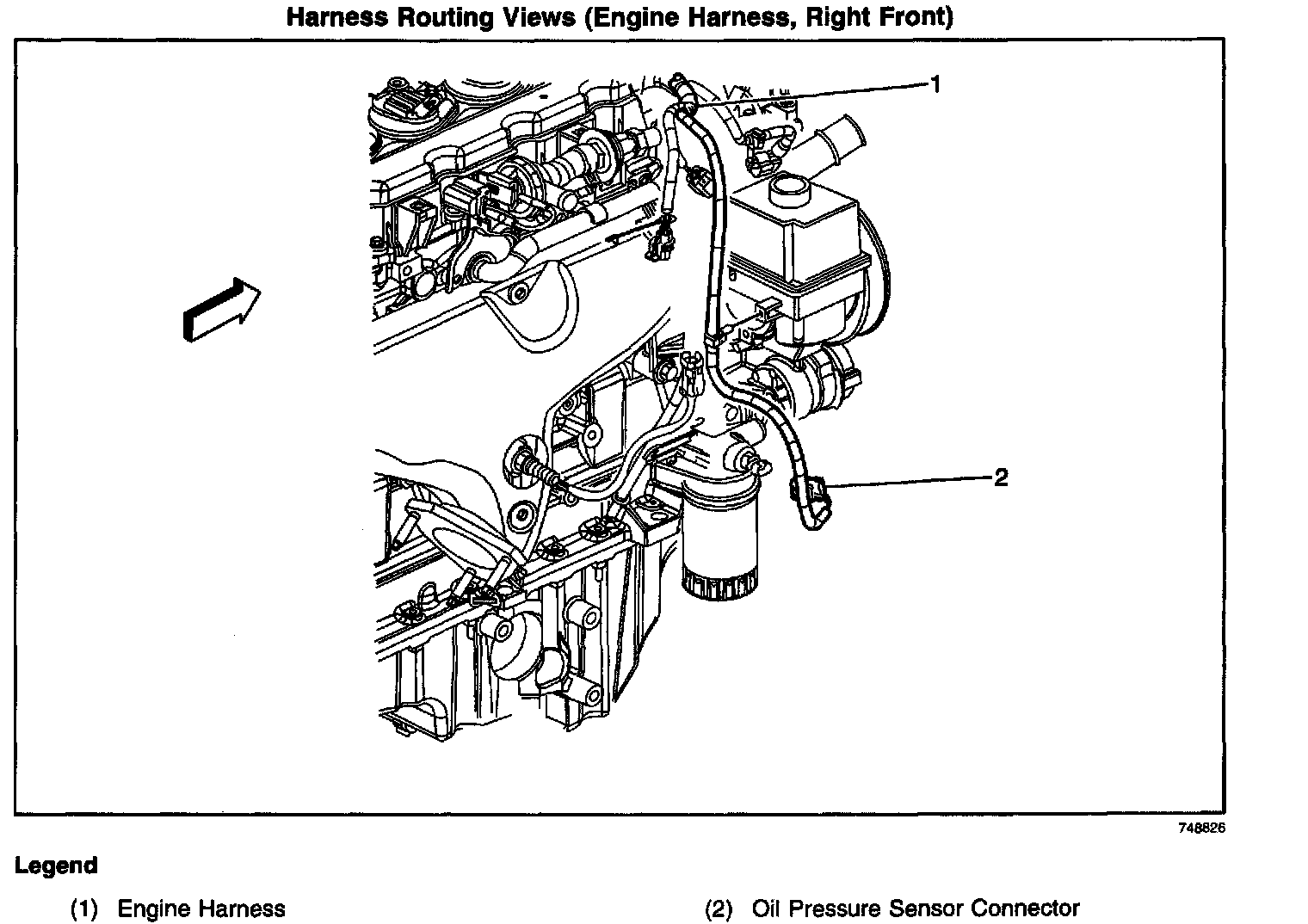 Harness Routing Views (Engine Harness, Right Front)

1

2

748826

Legend

(1) Engine Harness

(2) Oil Pressure Sensor Connector