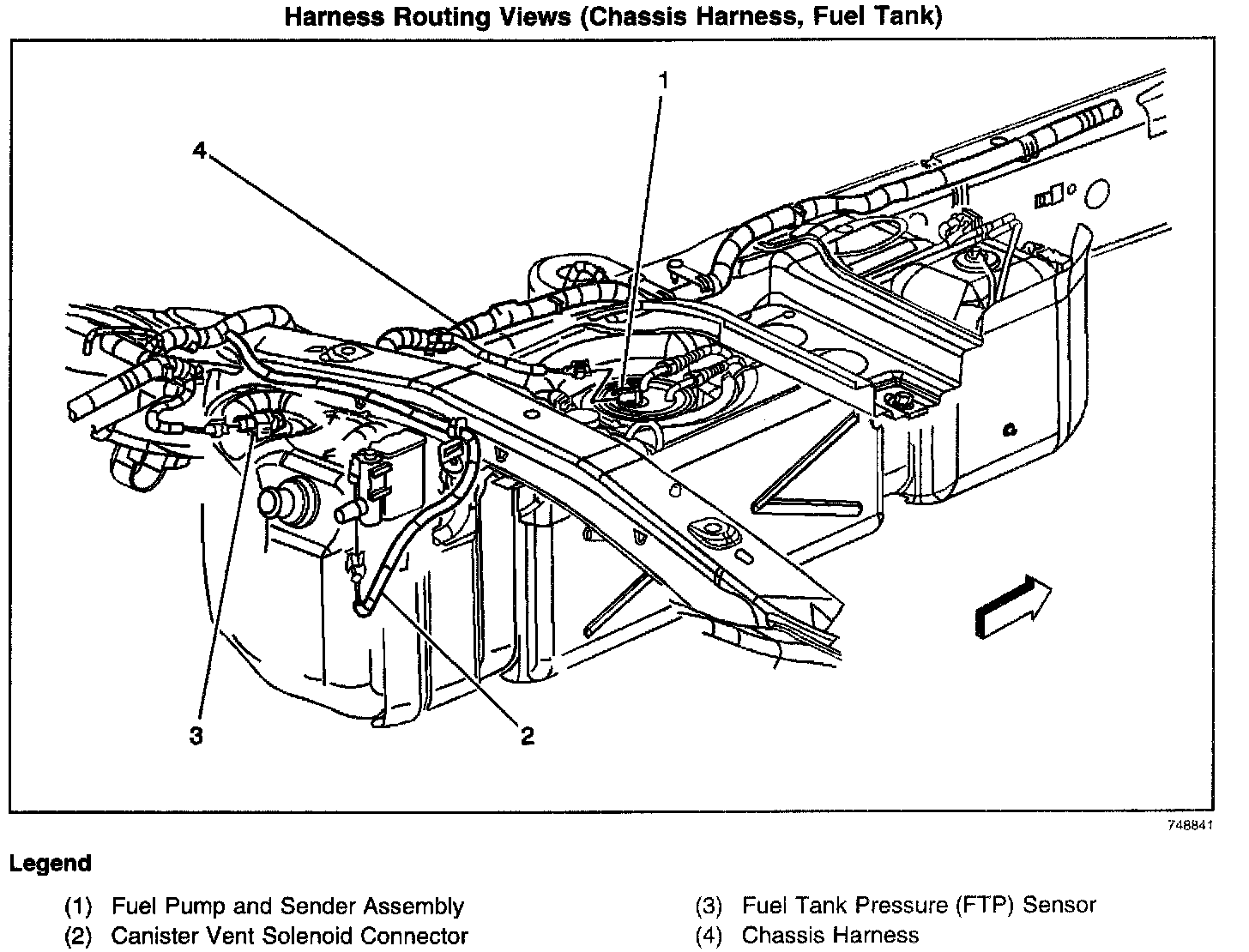 Harness Routing Views (Chassis Harness, Fuel Tank)

1

4

3

2

748841

Legend

(1) Fuel Pump and Sender Assembly

(2) Canister Vent Solenoid Connector

(3) Fuel Tank Pressure (FTP) Sensor

(4) Chassis Harness