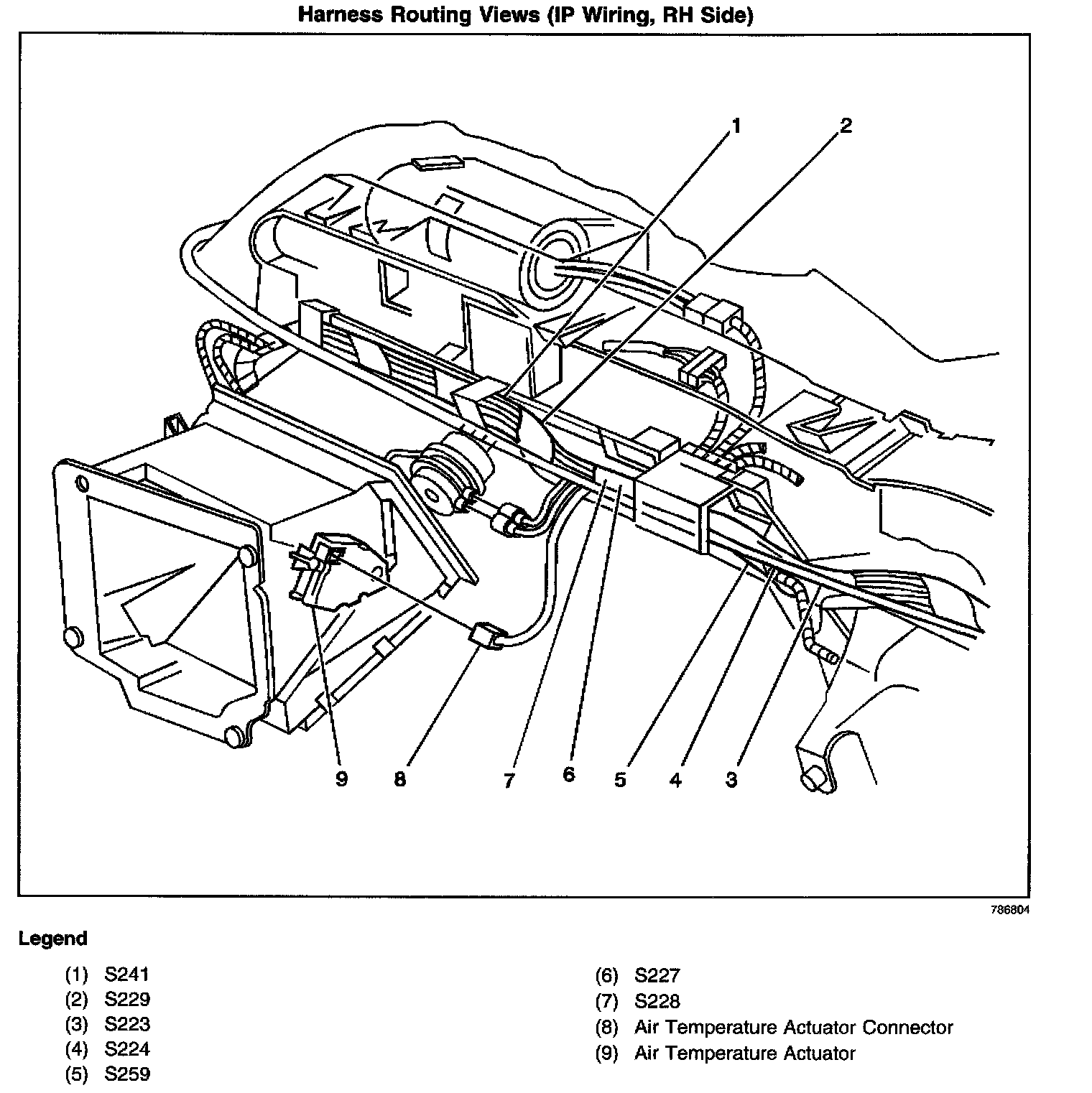 Harness Routing Views (IP Wiring, RH Side)

1
2
9
8
7
6
5
4
3

786804

Legend

(1) S241
(2) S229
(3) S223
(4) S224
(5) S259

(6) S227
(7) S228
(8) Air Temperature Actuator Connector
(9) Air Temperature Actuator