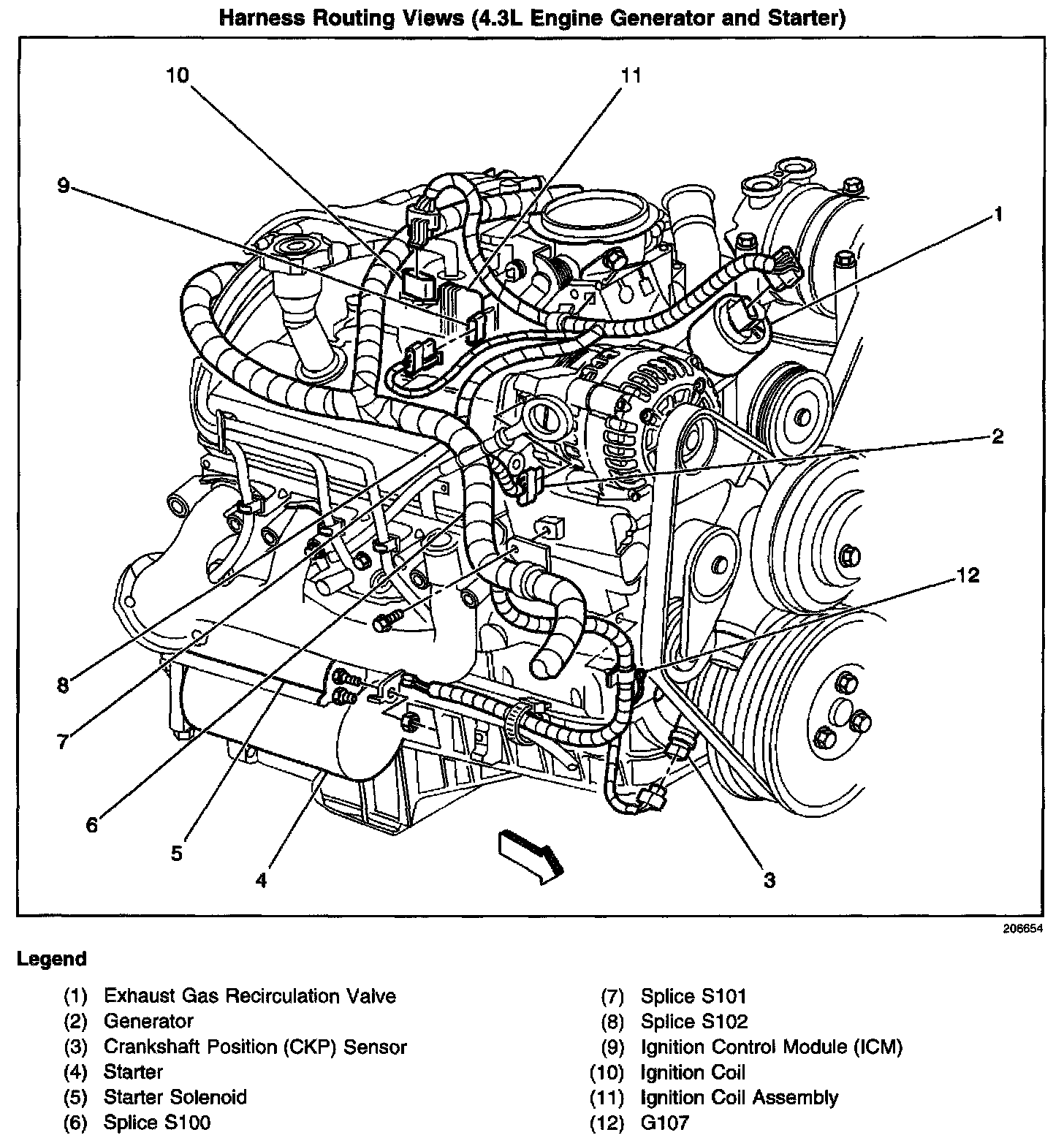 Harness Routing Views (4.3L Engine Generator and Starter)

10

11

9

1

2

12

8

7

6

5

4

3

206654

Legend

(1) Exhaust Gas Recirculation Valve
(2) Generator
(3) Crankshaft Position (CKP) Sensor
(4) Starter
(5) Starter Solenoid
(6) Splice S100

(7) Splice S101
(8) Splice S102
(9) Ignition Control Module (ICM)
(10) Ignition Coil
(11) Ignition Coil Assembly
(12) G107