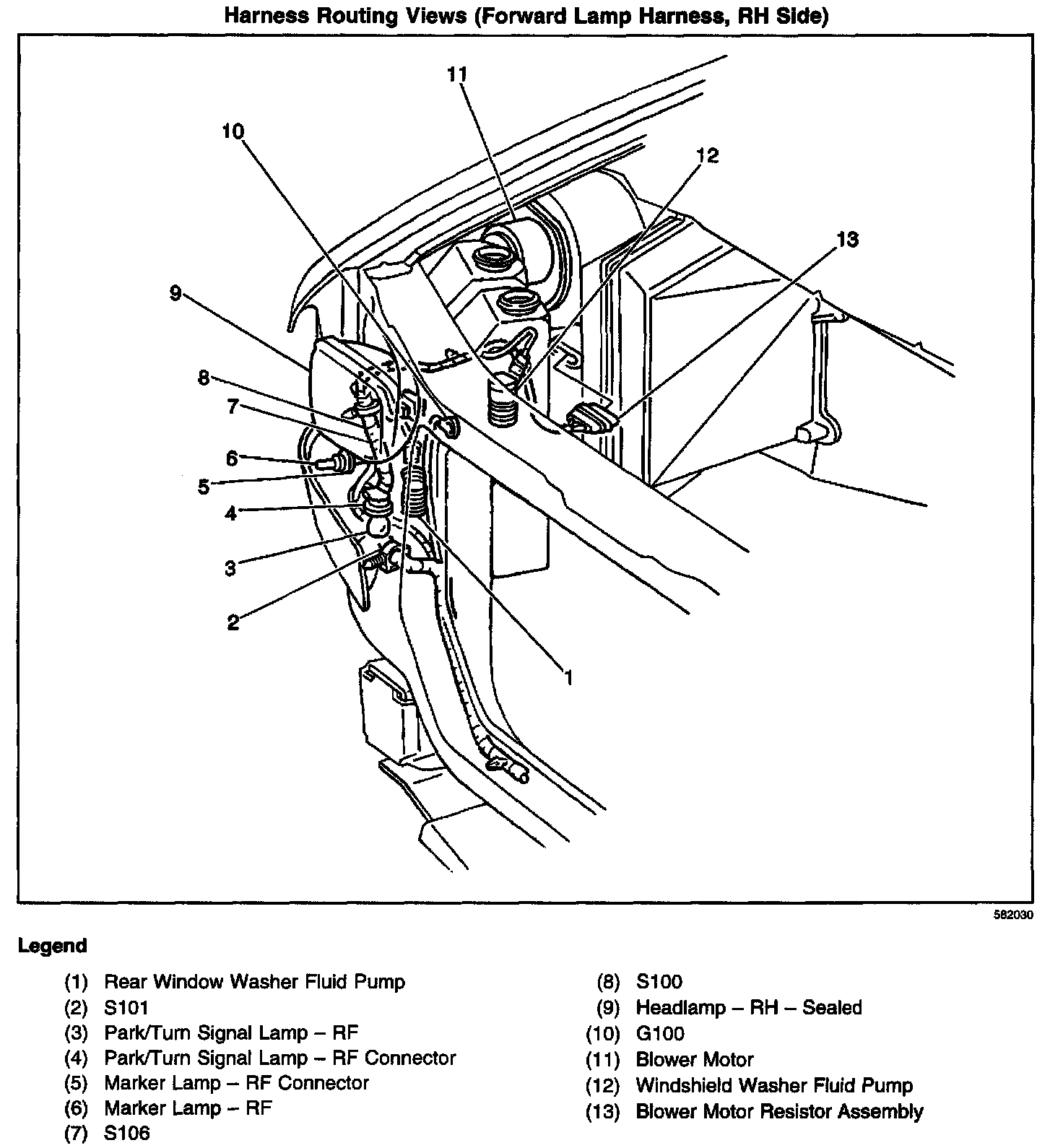 Harness Routing Views (Forward Lamp Harness, RH Side)

11
10
12
13
9
8
7
6
5
4
3
2
1

582030

Legend

(1) Rear Window Washer Fluid Pump
(2) S101
(3) Park/Turn Signal Lamp – RF
(4) Park/Turn Signal Lamp – RF Connector
(5) Marker Lamp – RF Connector
(6) Marker Lamp – RF
(7) S106

(8) S100
(9) Headlamp – RH – Sealed
(10) G100
(11) Blower Motor
(12) Windshield Washer Fluid Pump
(13) Blower Motor Resistor Assembly