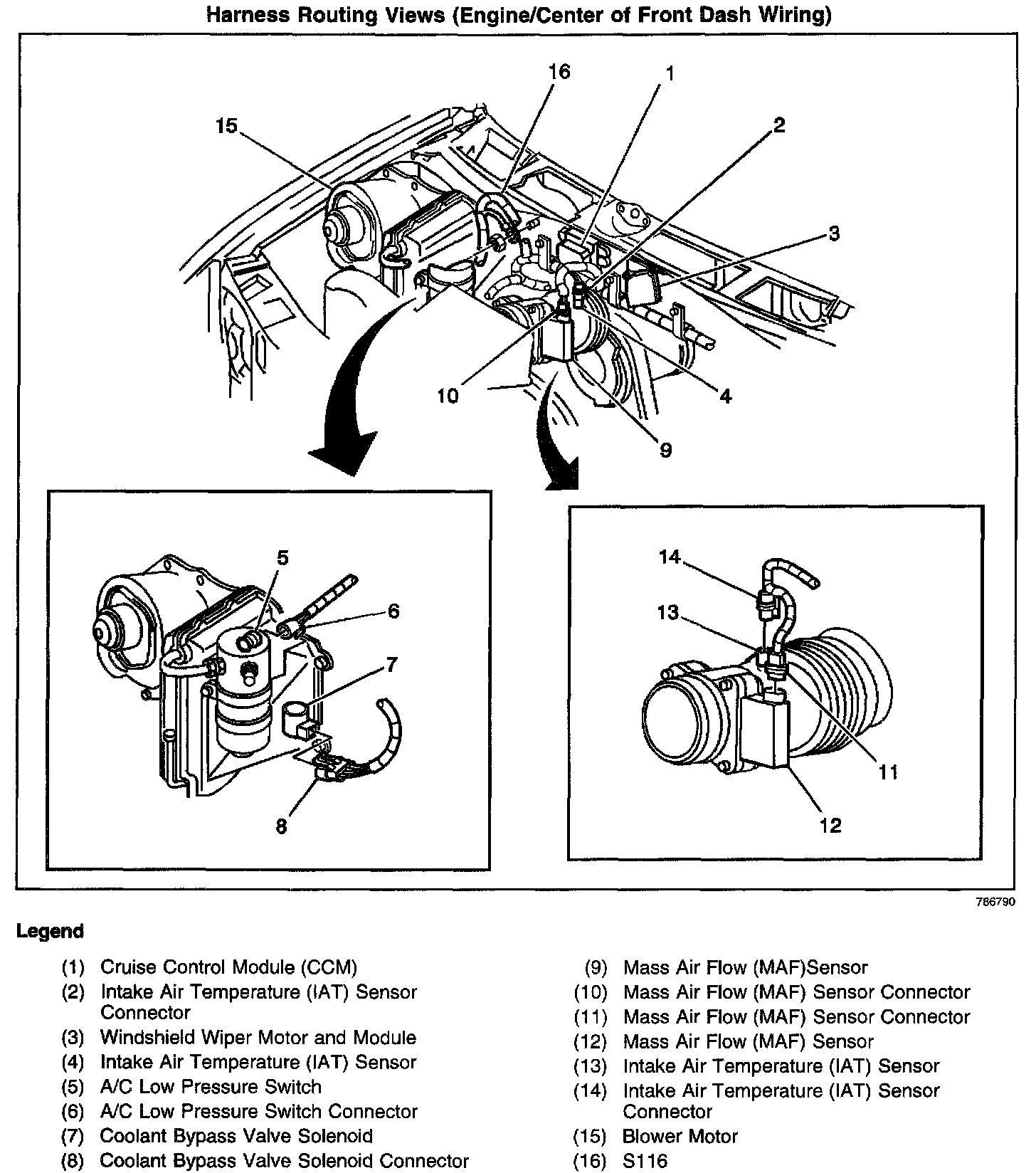 Harness Routing Views (Engine/Center of Front Dash Wiring)

16
1
15
2
3
10
4
9

5
6
7
8

14
13
11
12

786790

Legend

(1) Cruise Control Module (CCM)
(2) Intake Air Temperature (IAT) Sensor Connector
(3) Windshield Wiper Motor and Module
(4) Intake Air Temperature (IAT) Sensor
(5) A/C Low Pressure Switch
(6) A/C Low Pressure Switch Connector
(7) Coolant Bypass Valve Solenoid
(8) Coolant Bypass Valve Solenoid Connector

(9) Mass Air Flow (MAF)Sensor
(10) Mass Air Flow (MAF) Sensor Connector
(11) Mass Air Flow (MAF) Sensor Connector
(12) Mass Air Flow (MAF) Sensor
(13) Intake Air Temperature (IAT) Sensor
(14) Intake Air Temperature (IAT) Sensor Connector
(15) Blower Motor
(16) S116