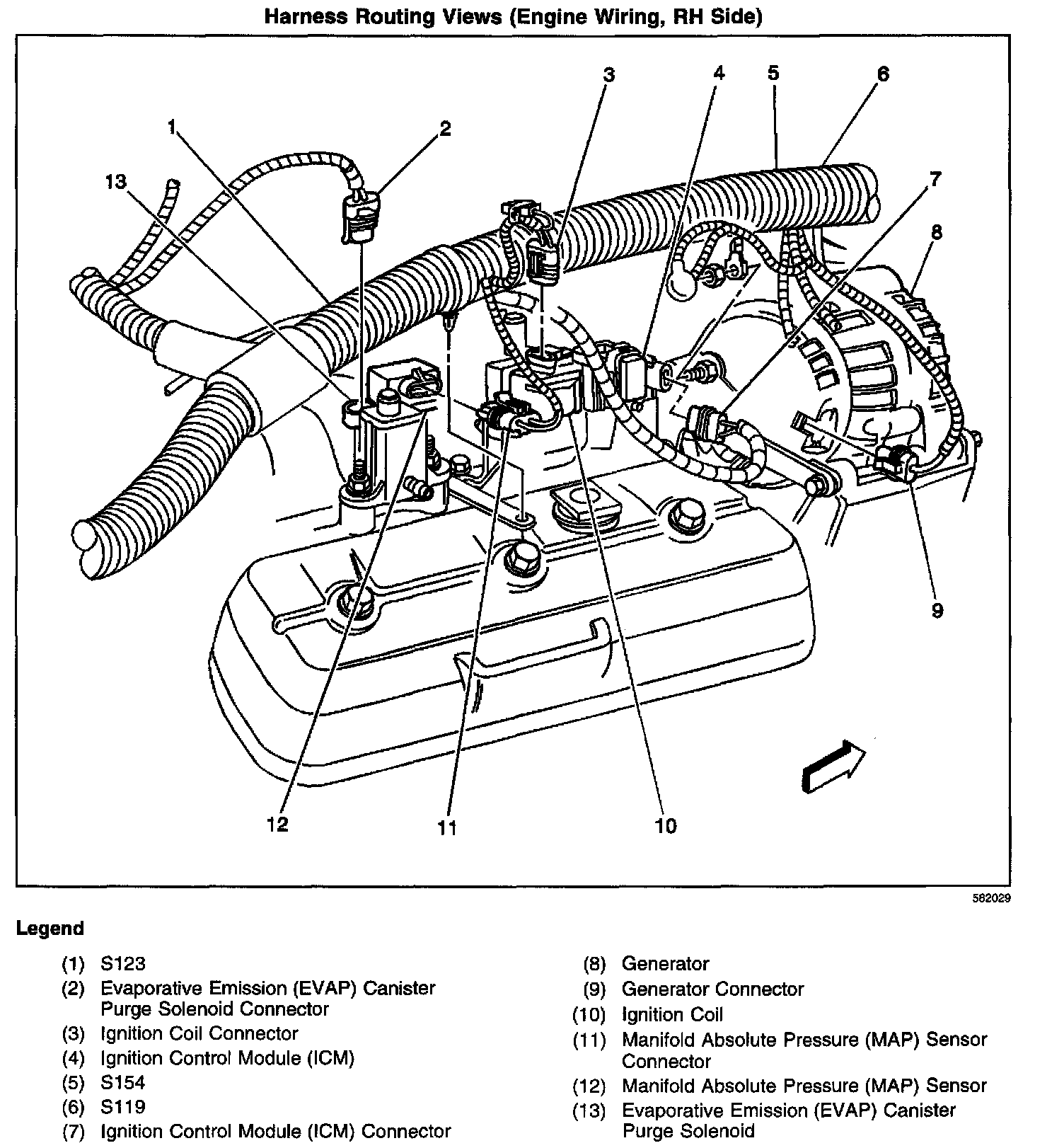 Harness Routing Views (Engine Wiring, RH Side)

3
4
5
6
1
2
13
7
8
9
12
11
10

562029

Legend

(1) S123
(2) Evaporative Emission (EVAP) Canister Purge Solenoid Connector
(3) Ignition Coil Connector
(4) Ignition Control Module (ICM)
(5) S154
(6) S119
(7) Ignition Control Module (ICM) Connector

(8) Generator
(9) Generator Connector
(10) Ignition Coil
(11) Manifold Absolute Pressure (MAP) Sensor Connector
(12) Manifold Absolute Pressure (MAP) Sensor
(13) Evaporative Emission (EVAP) Canister Purge Solenoid