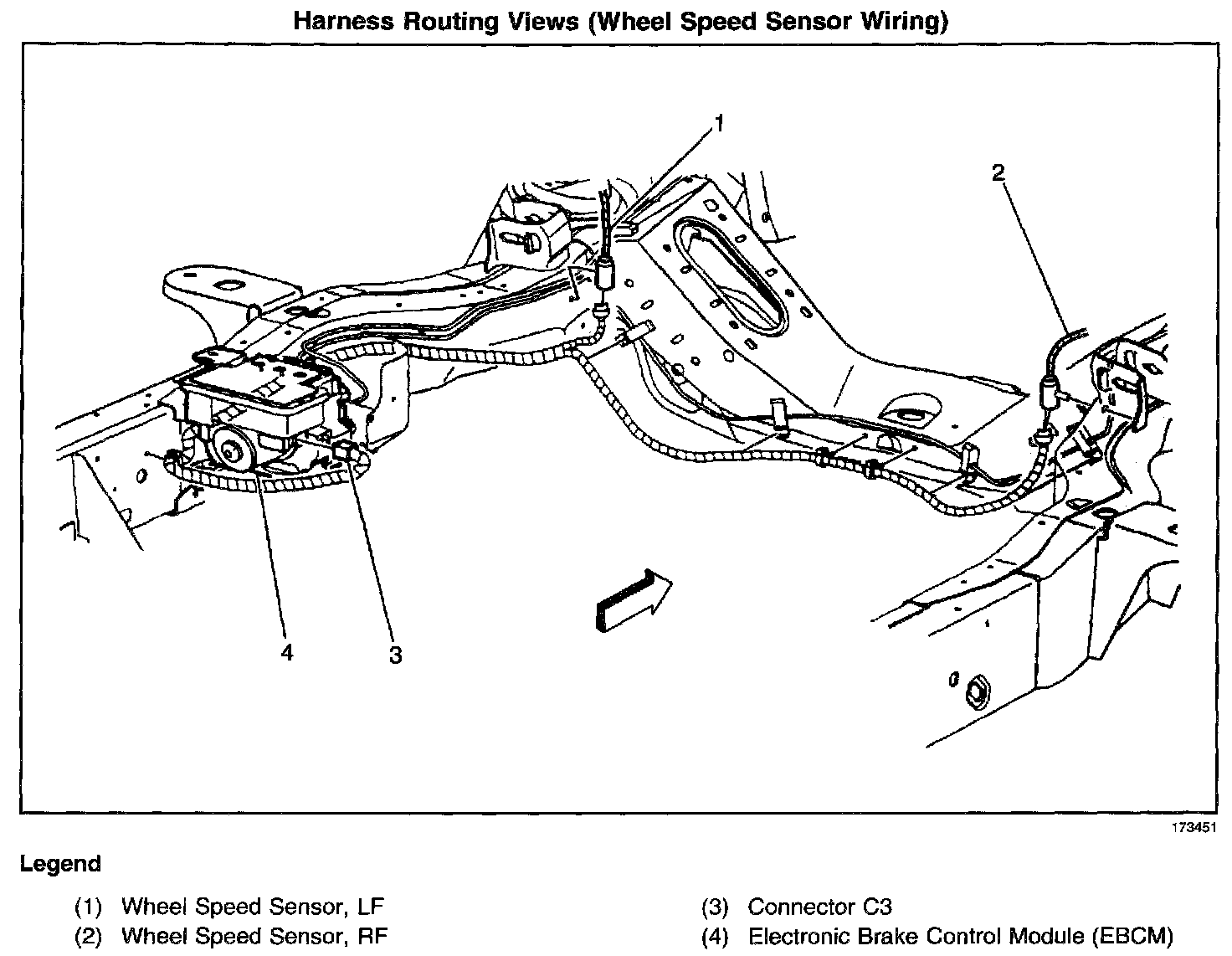 Harness Routing Views (Wheel Speed Sensor Wiring)

1

2

4

3

173451

Legend

(1) Wheel Speed Sensor, LF
(2) Wheel Speed Sensor, RF

(3) Connector C3
(4) Electronic Brake Control Module (EBCM)