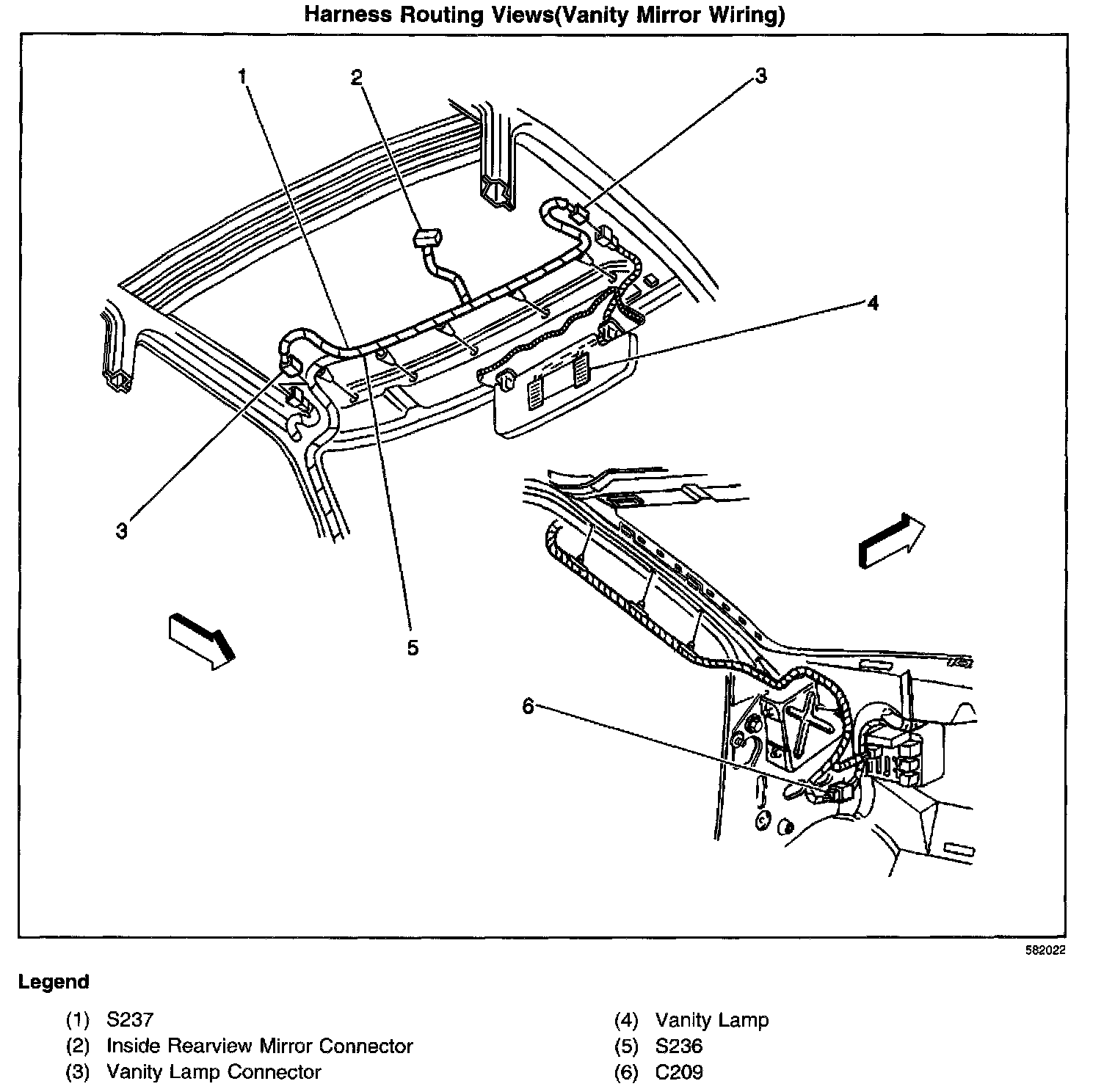 Harness Routing Views(Vanity Mirror Wiring)

1
2
3
4
3
5
6

582022

Legend

(1) S237
(2) Inside Rearview Mirror Connector
(3) Vanity Lamp Connector

(4) Vanity Lamp
(5) S236
(6) C209