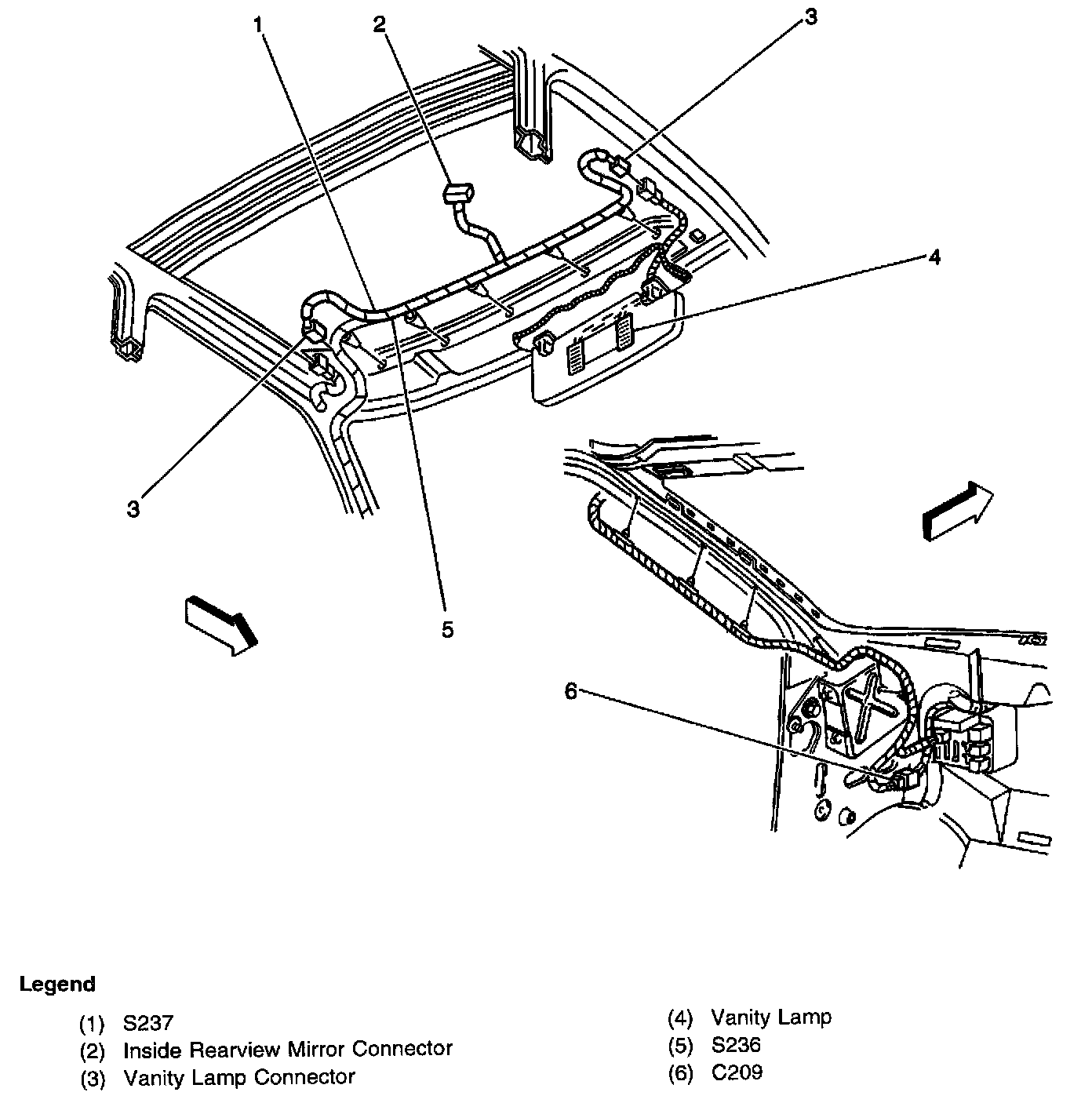 1
2
3
4
3
5
6

Legend

(1) S237
(2) Inside Rearview Mirror Connector
(3) Vanity Lamp Connector

(4) Vanity Lamp
(5) S236
(6) C209