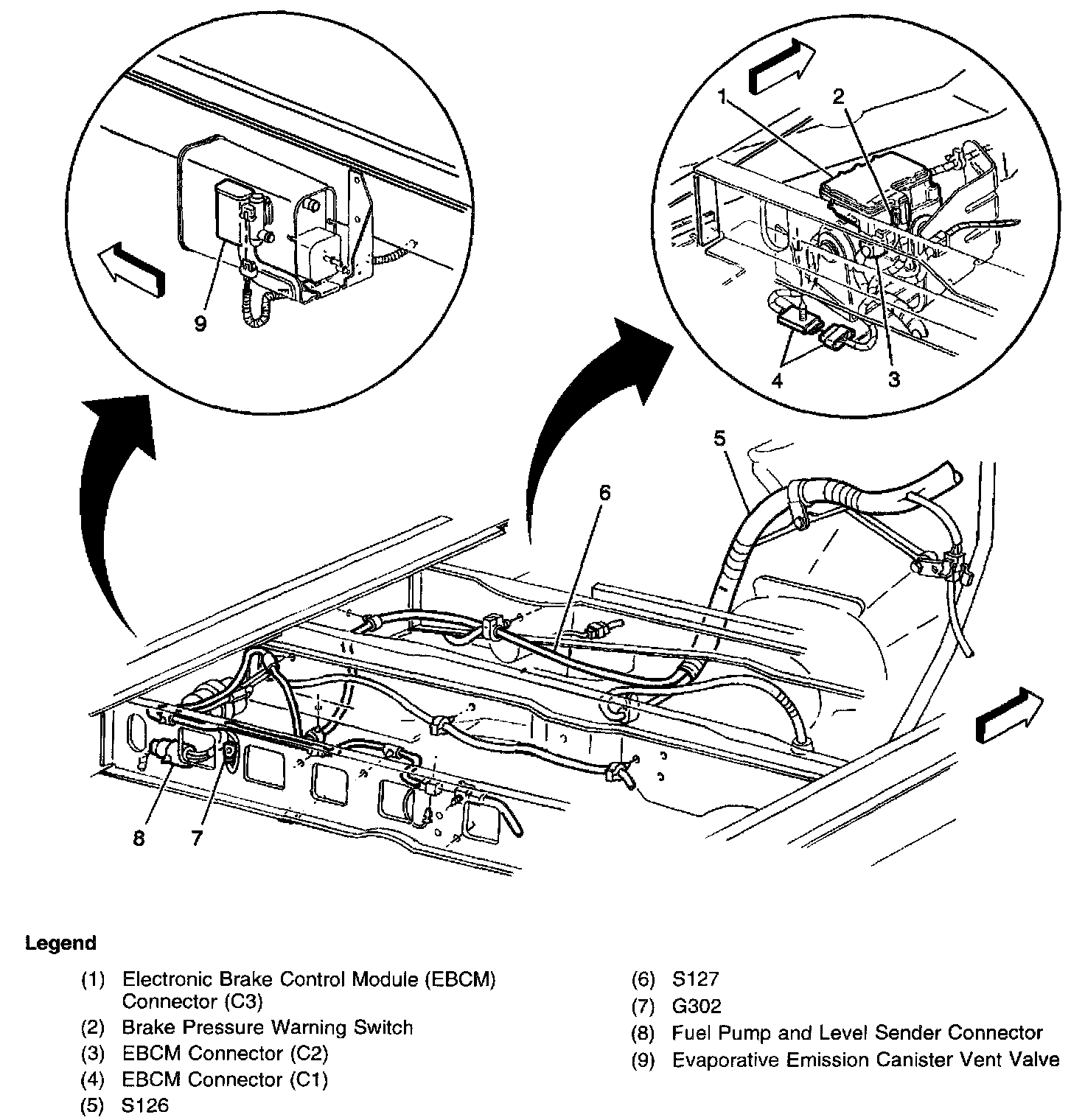 9

1
2
4
3

5
6

8
7

Legend

(1) Electronic Brake Control Module (EBCM) Connector (C3)
(2) Brake Pressure Warning Switch
(3) EBCM Connector (C2)
(4) EBCM Connector (C1)
(5) S126
(6) S127
(7) G302
(8) Fuel Pump and Level Sender Connector
(9) Evaporative Emission Canister Vent Valve