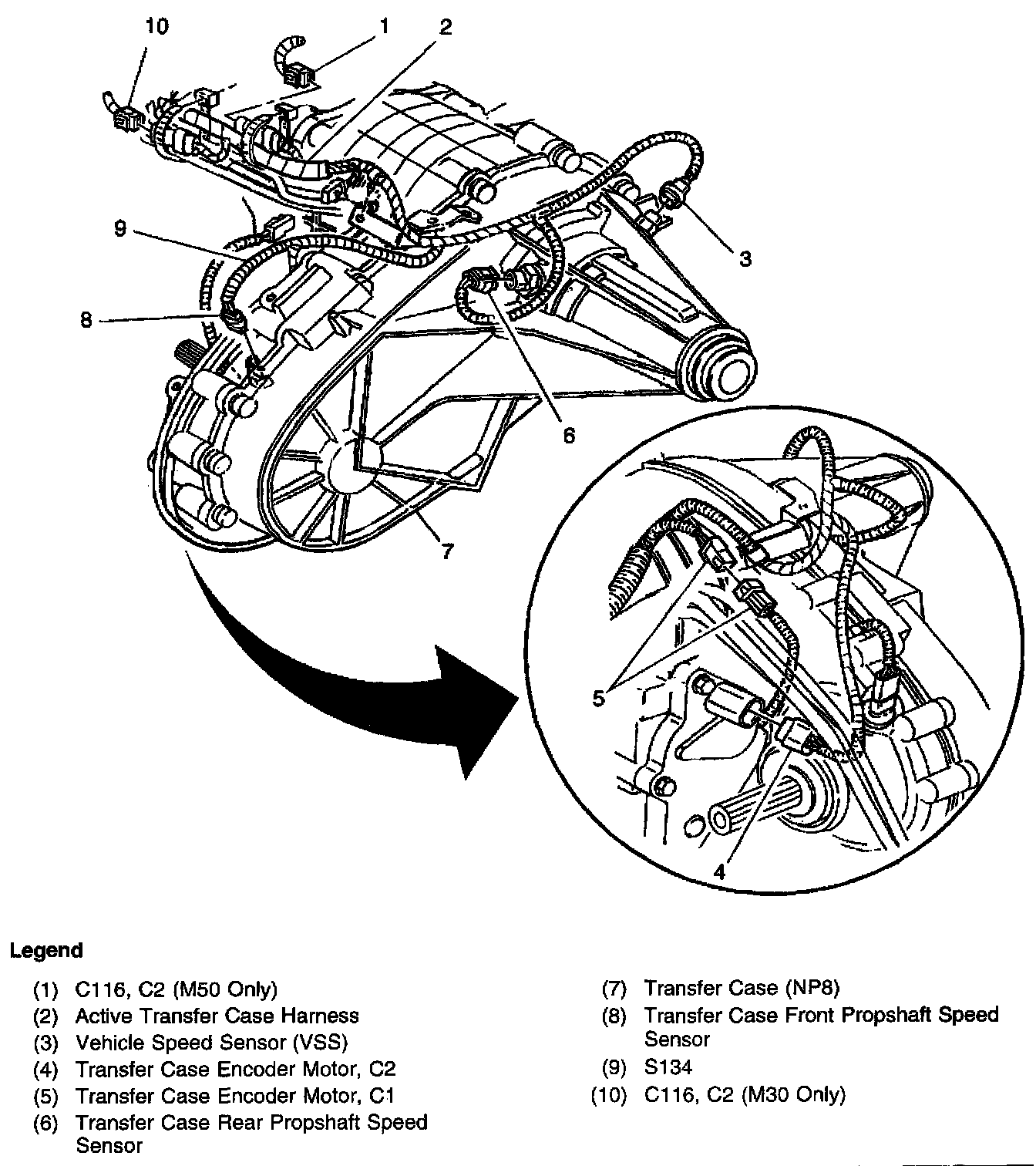 10
1
2
9
3
8
6
7
5
4

Legend

(1) C116, C2 (M50 Only)
(2) Active Transfer Case Harness
(3) Vehicle Speed Sensor (VSS)
(4) Transfer Case Encoder Motor, C2
(5) Transfer Case Encoder Motor, C1
(6) Transfer Case Rear Propshaft Speed Sensor

(7) Transfer Case (NP8)
(8) Transfer Case Front Propshaft Speed Sensor
(9) S134
(10) C116, C2 (M30 Only)