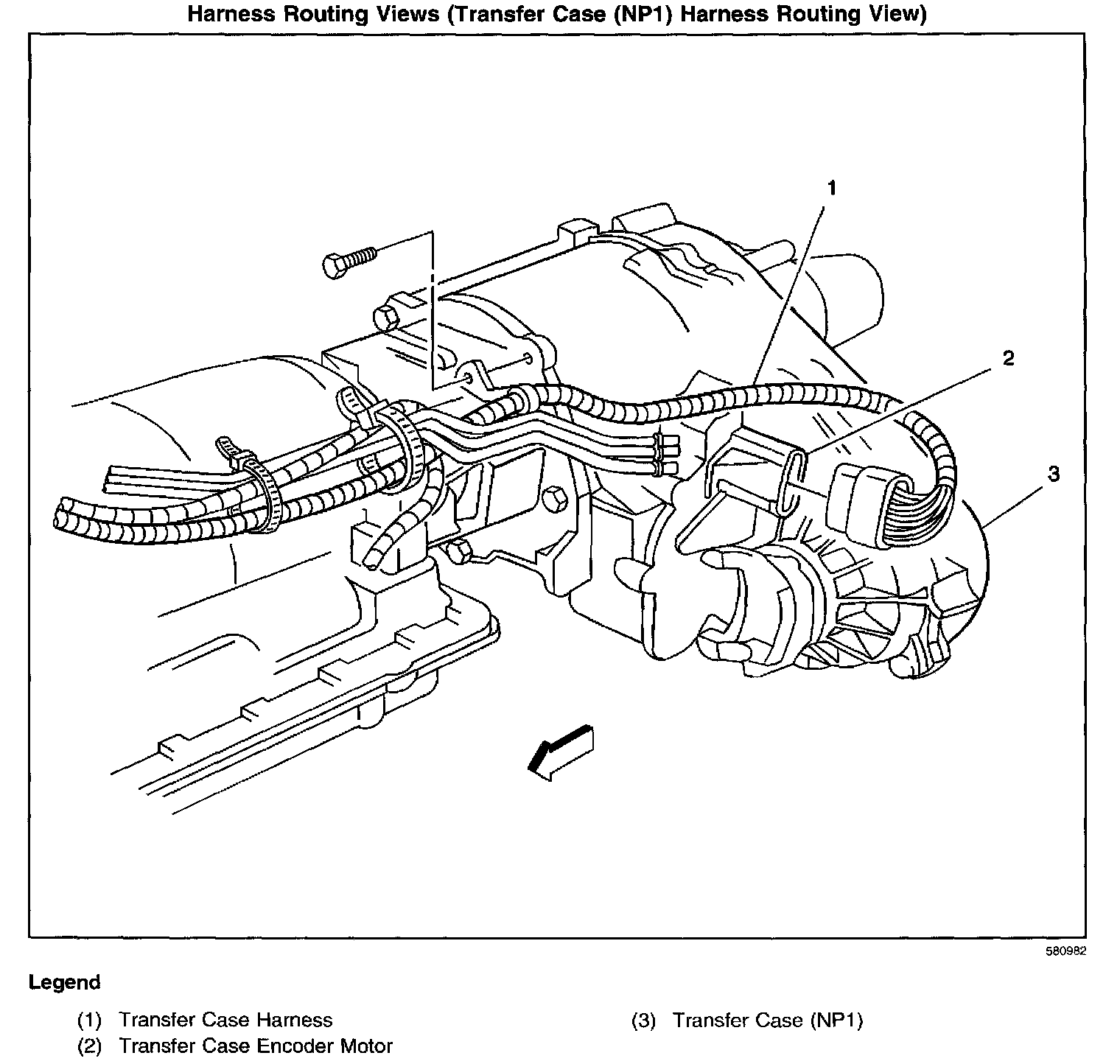 Harness Routing Views (Transfer Case (NP1) Harness Routing View)

1

2

3

580982

Legend

(1) Transfer Case Harness

(2) Transfer Case Encoder Motor

(3) Transfer Case (NP1)