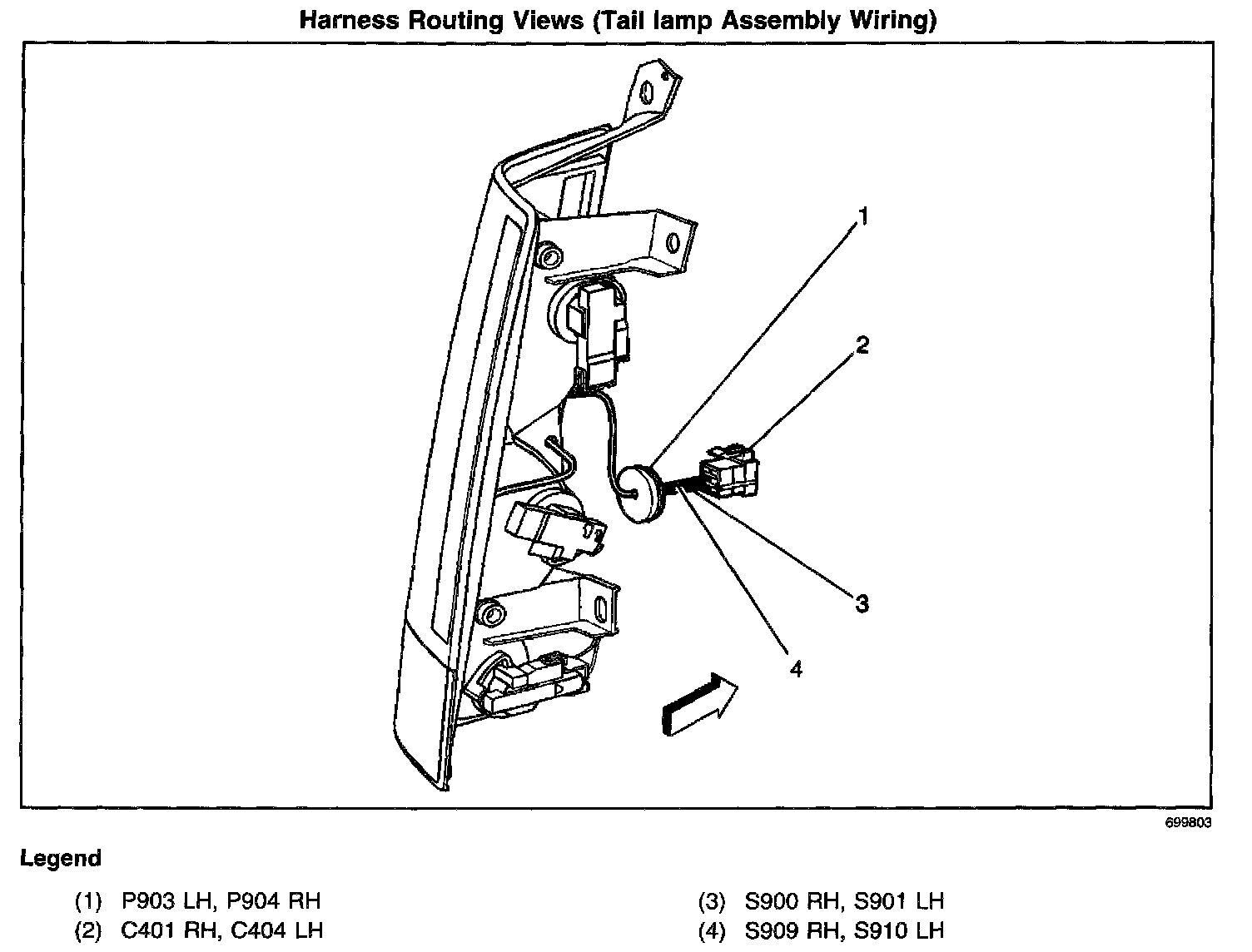 Harness Routing Views (Tail lamp Assembly Wiring)

1

2

3

4

699803

Legend

(1) P903 LH, P904 RH
(2) C401 RH, C404 LH

(3) S900 RH, S901 LH
(4) S909 RH, S910 LH