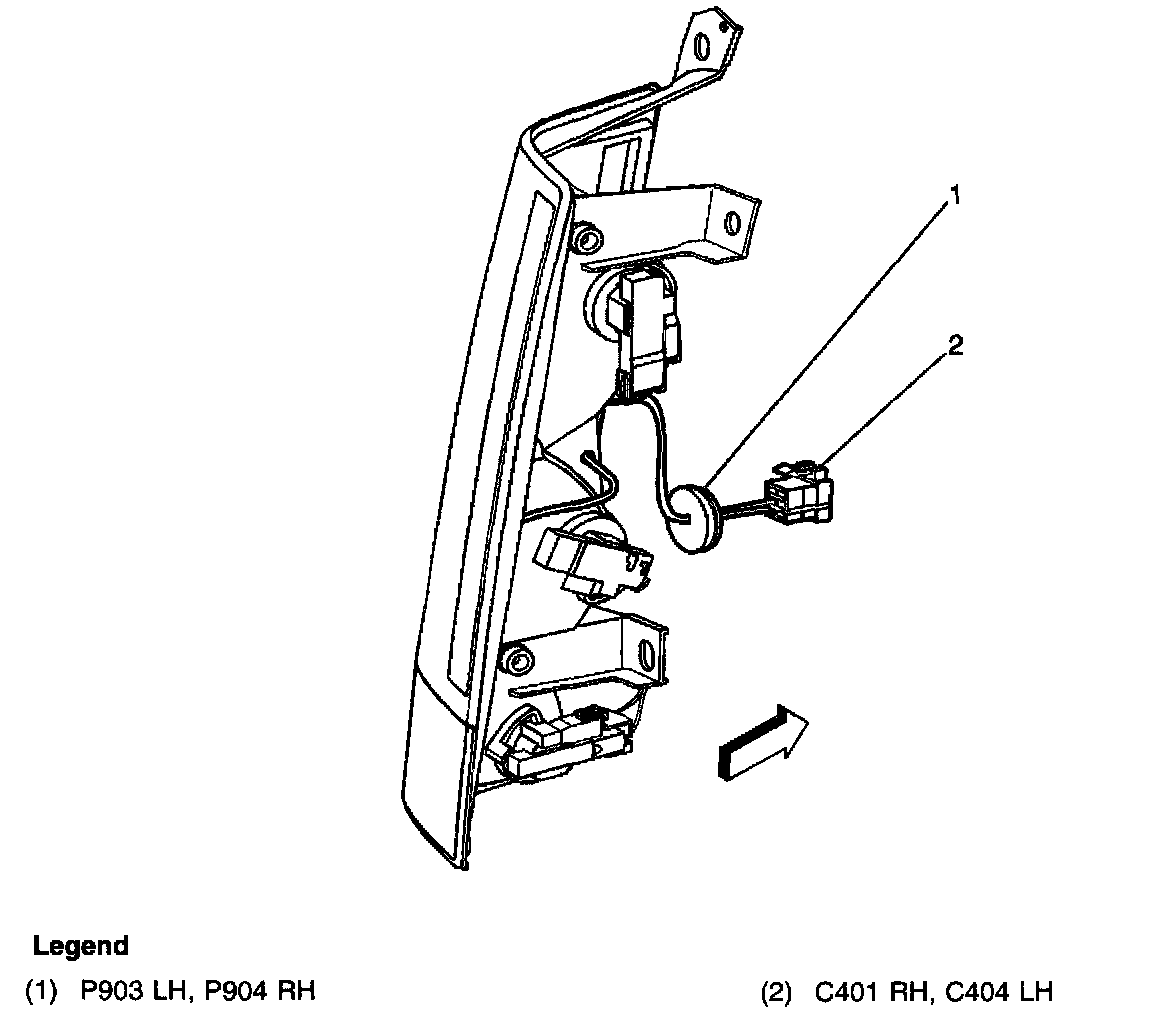 1

2

Legend

(1) P903 LH, P904 RH

(2) C401 RH, C404 LH