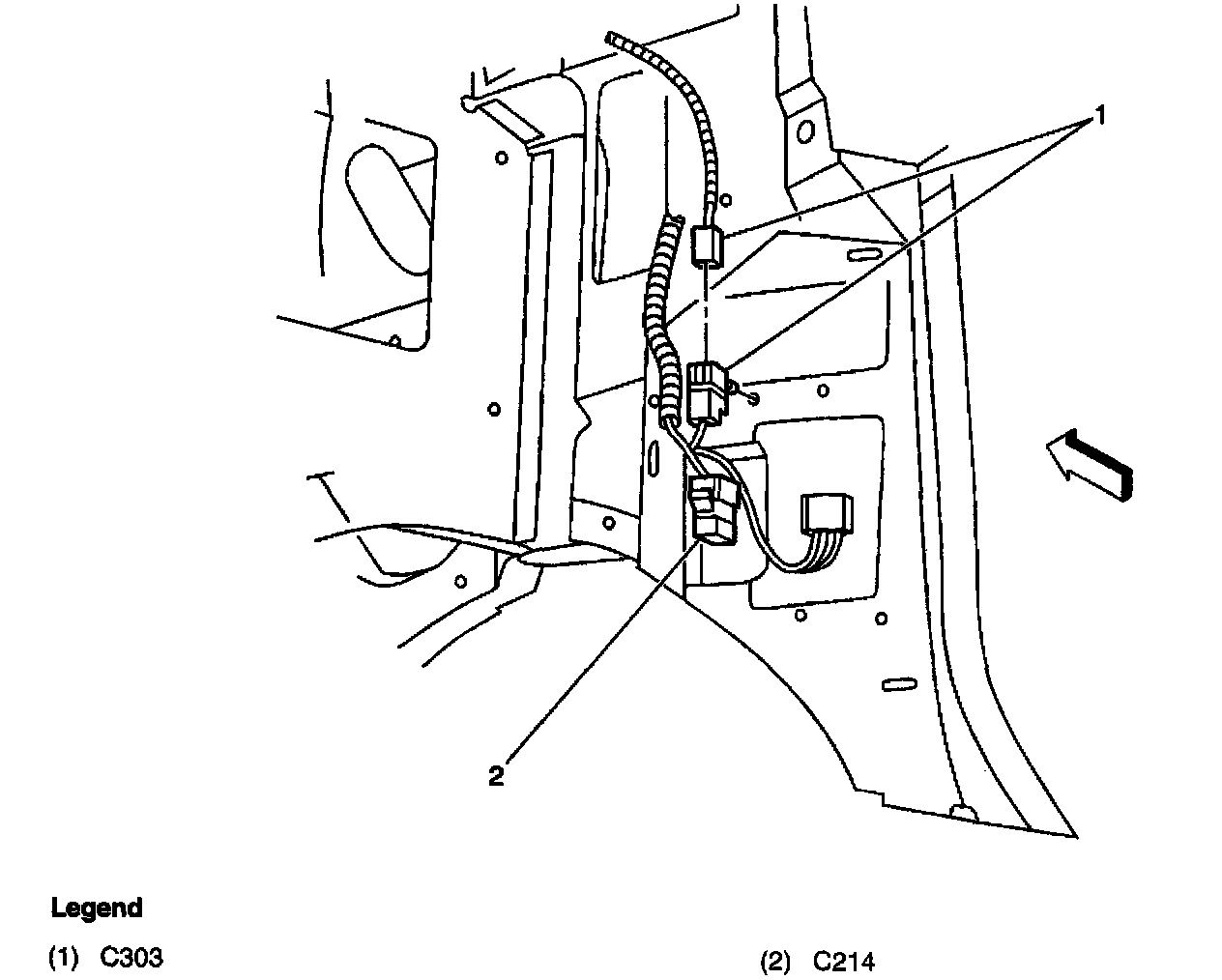 1

2

Legend

(1) C303

(2) C214