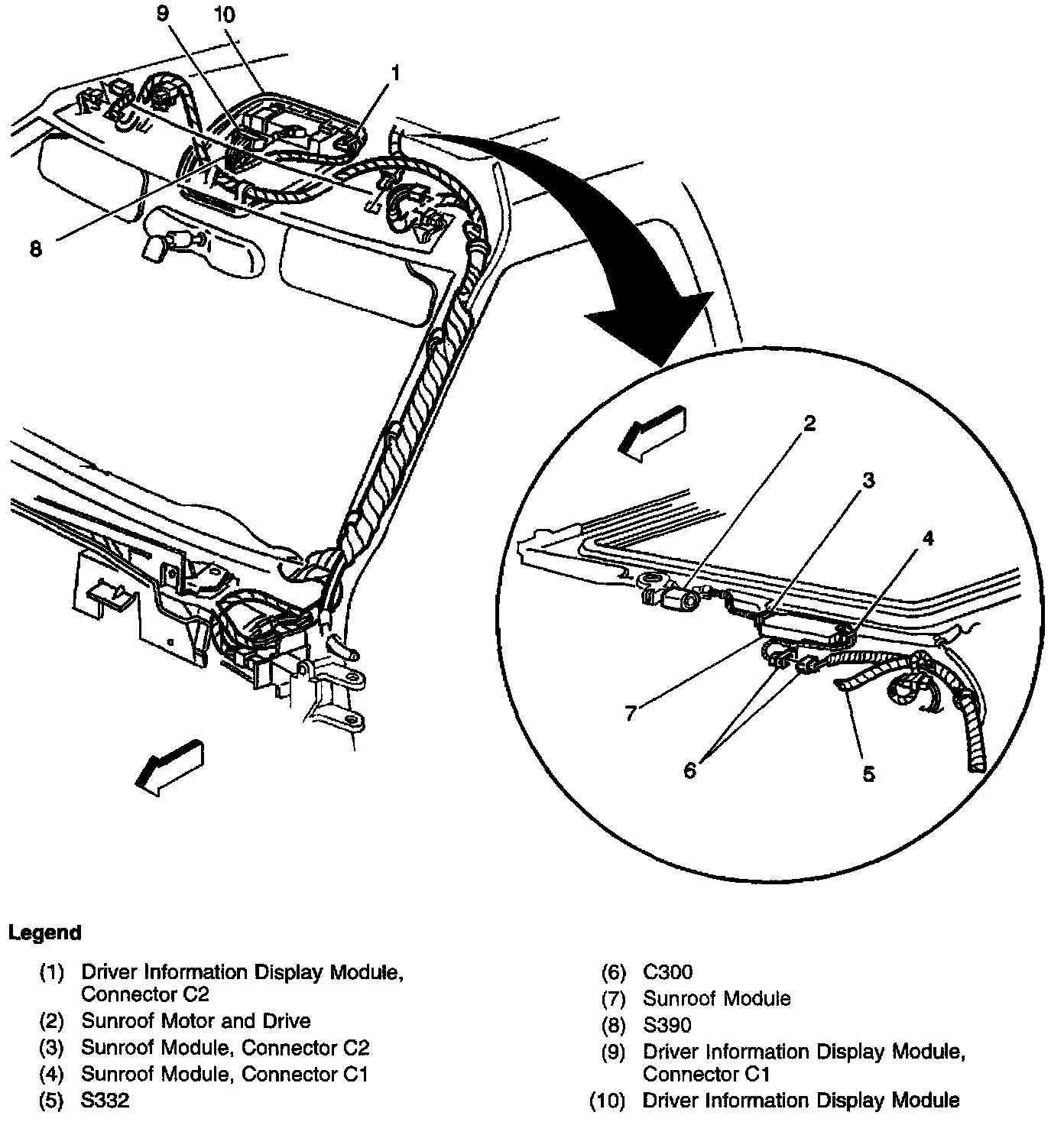 9
10
1
8
2
3
4
7
6
5

Legend

(1) Driver Information Display Module, Connector C2
(2) Sunroof Motor and Drive
(3) Sunroof Module, Connector C2
(4) Sunroof Module, Connector C1
(5) S332

(6) C300
(7) Sunroof Module
(8) S390
(9) Driver Information Display Module, Connector C1
(10) Driver Information Display Module