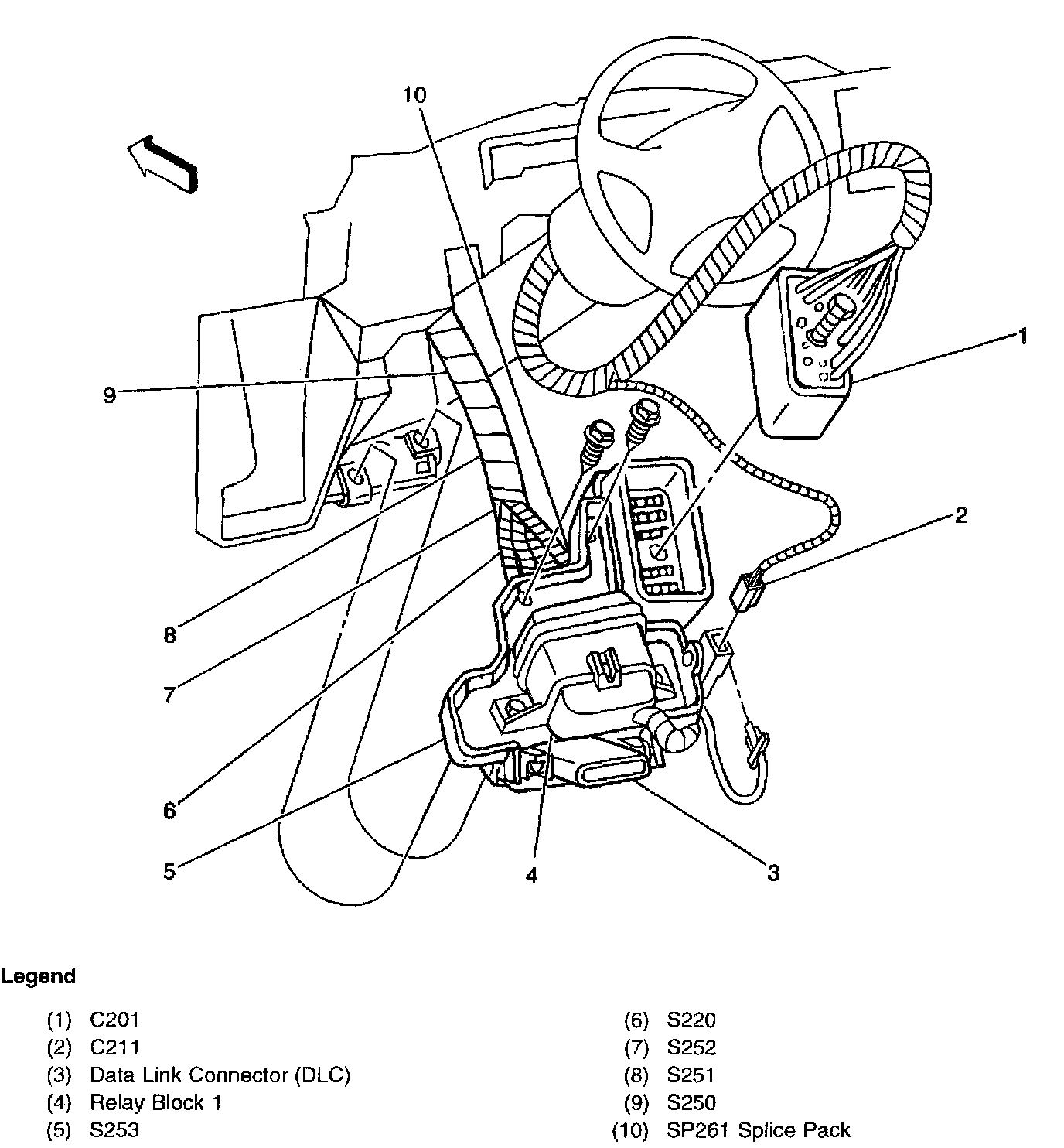 10

1

9

2

8

7

6

5

4

3

Legend

(1) C201
(2) C211
(3) Data Link Connector (DLC)
(4) Relay Block 1
(5) S253

(6) S220
(7) S252
(8) S251
(9) S250
(10) SP261 Splice Pack