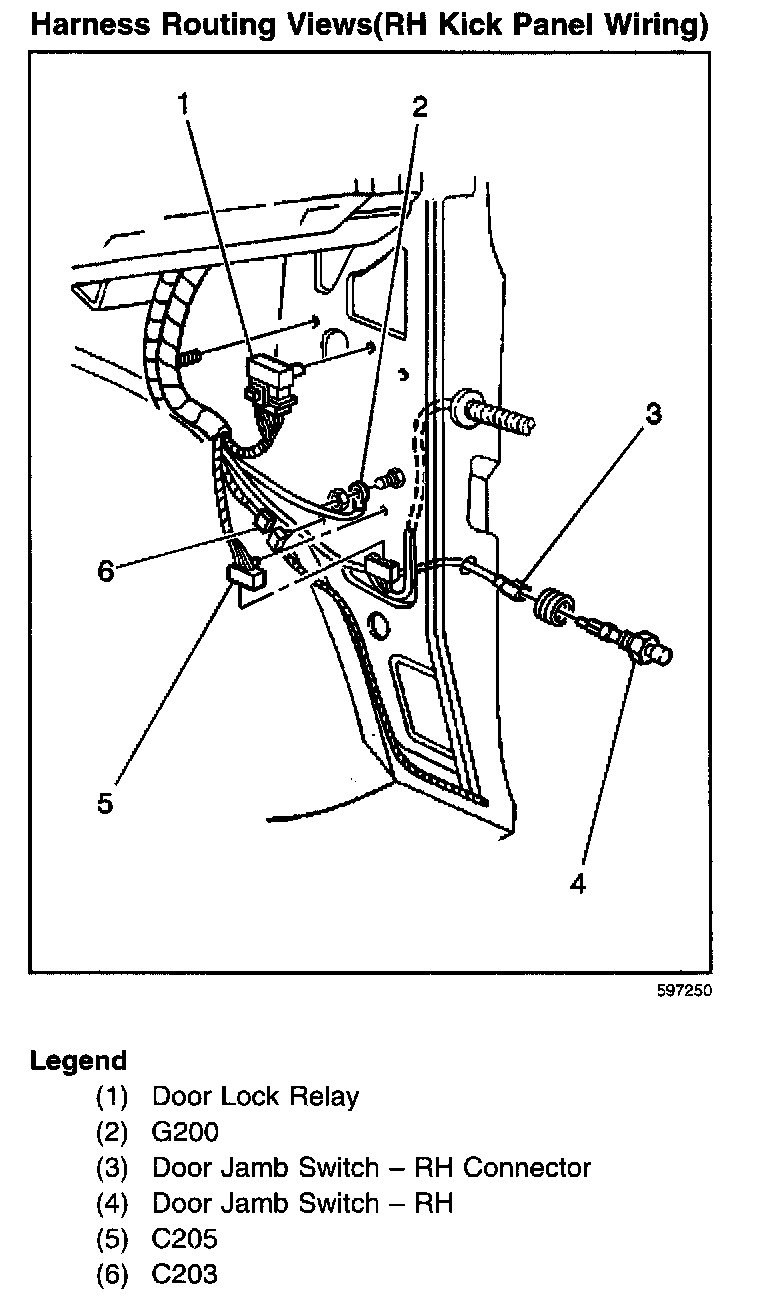 Harness Routing Views(RH Kick Panel Wiring)

1
2
3
6
5
4

597250

Legend
(1) Door Lock Relay
(2) G200
(3) Door Jamb Switch – RH Connector
(4) Door Jamb Switch – RH
(5) C205
(6) C203