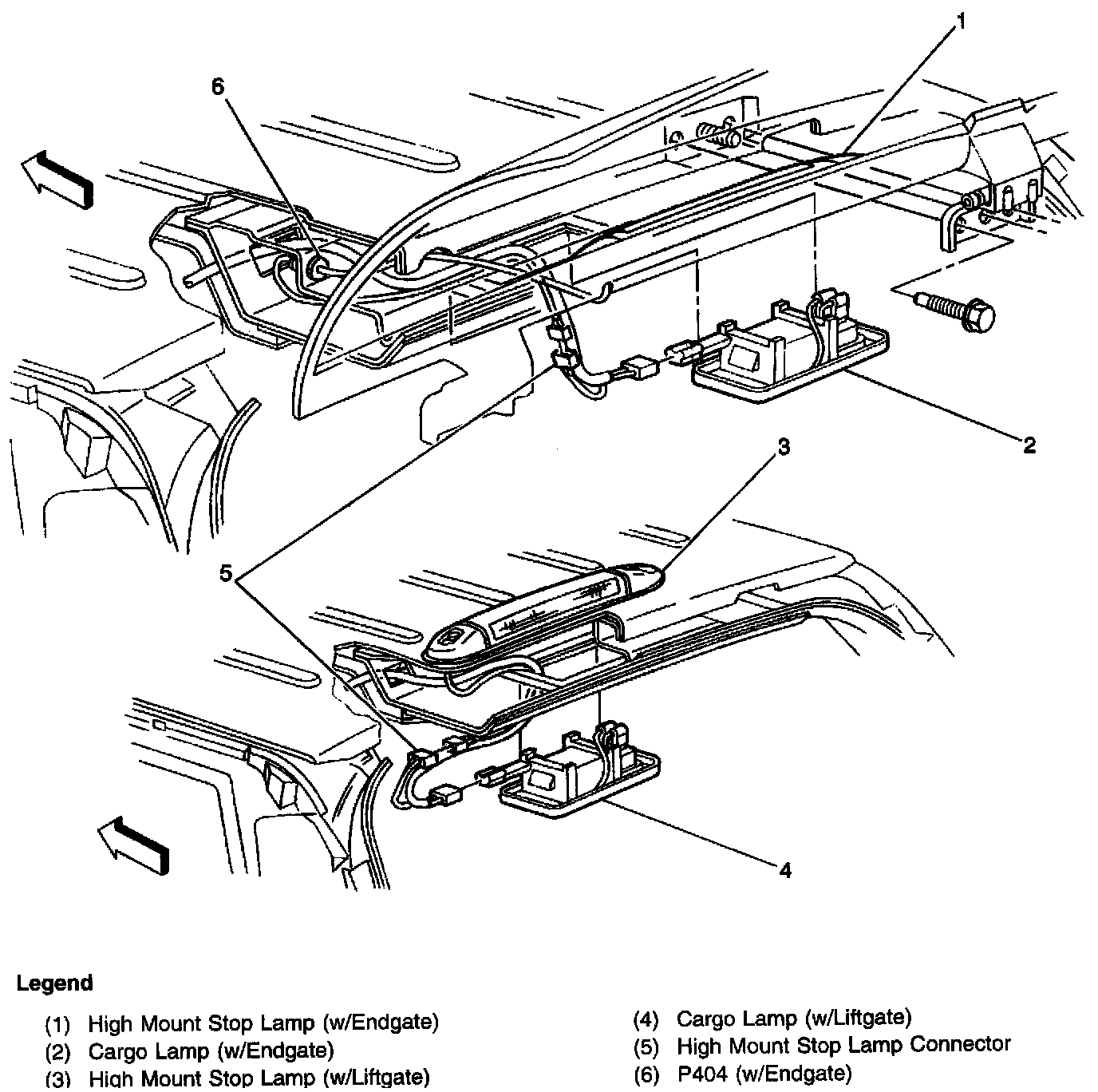 1
6
2
3
5
4

Legend

(1) High Mount Stop Lamp (w/Endgate)
(2) Cargo Lamp (w/Endgate)
(3) High Mount Stop Lamp (w/Liftgate)

(4) Cargo Lamp (w/Liftgate)
(5) High Mount Stop Lamp Connector
(6) P404 (w/Endgate)