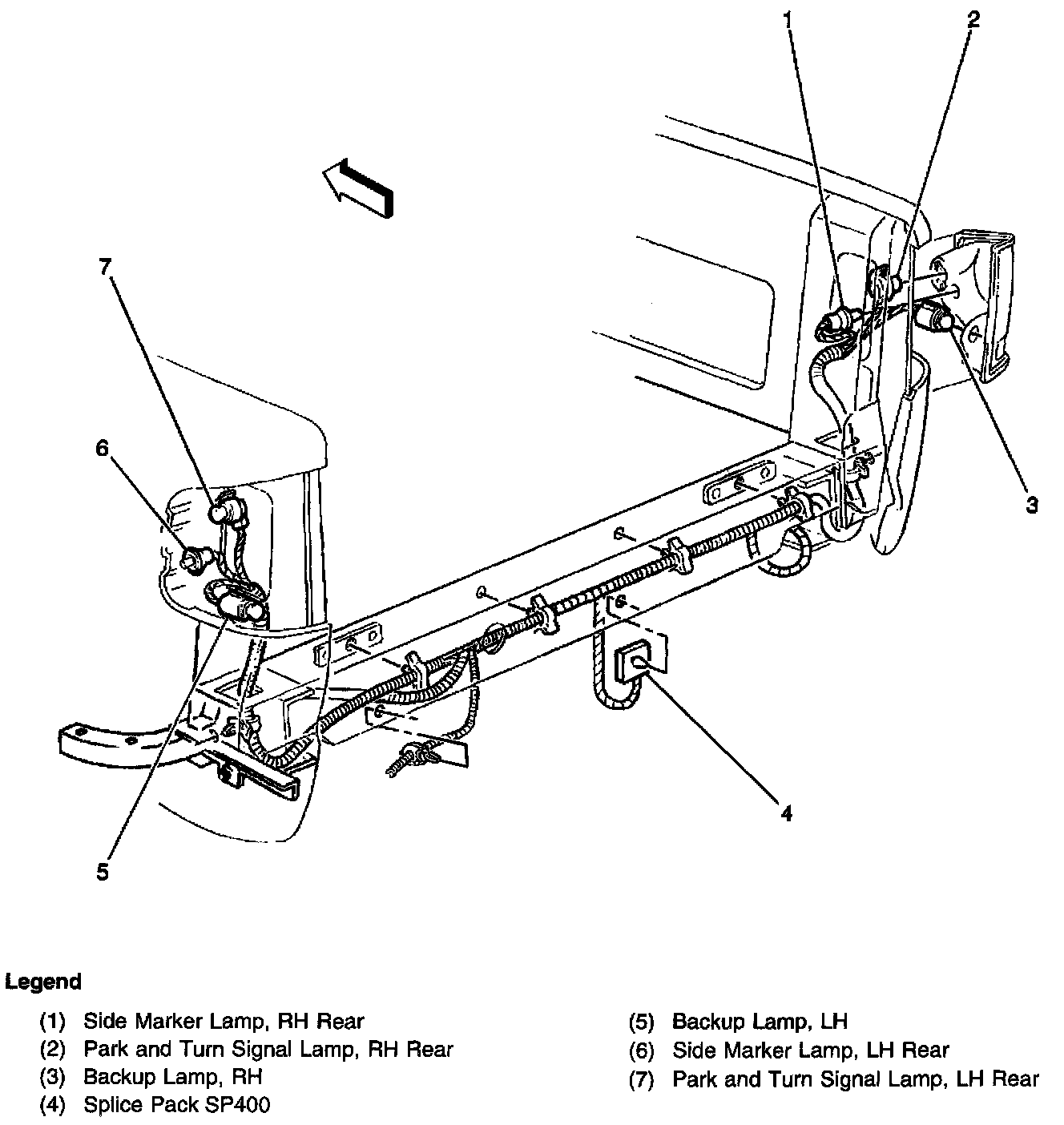 1
2
7
6
3
4
5

Legend

(1) Side Marker Lamp, RH Rear
(2) Park and Turn Signal Lamp, RH Rear
(3) Backup Lamp, RH
(4) Splice Pack SP400

(5) Backup Lamp, LH
(6) Side Marker Lamp, LH Rear
(7) Park and Turn Signal Lamp, LH Rear