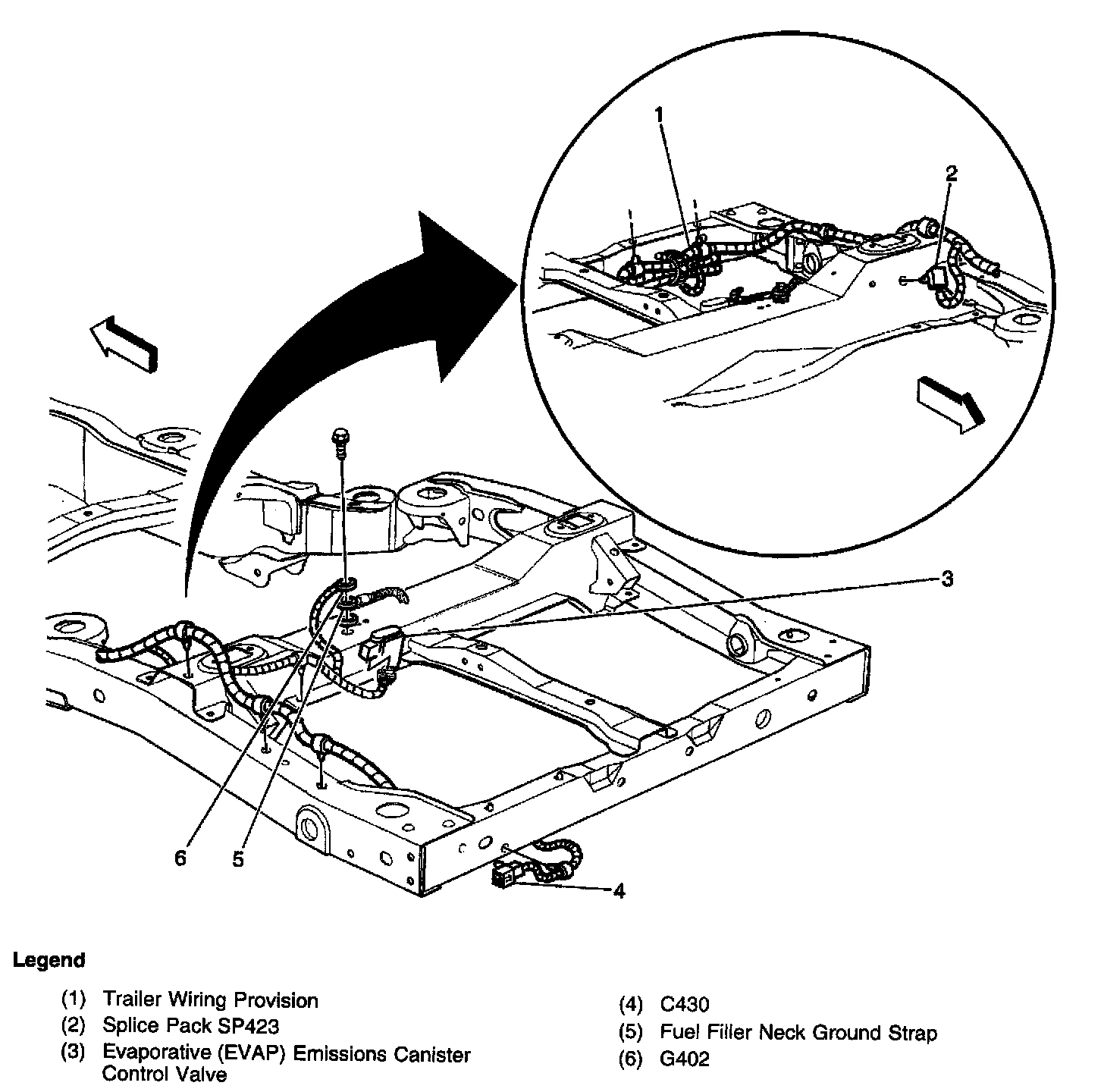 1

2

3

6

5

4

Legend

(1) Trailer Wiring Provision
(2) Splice Pack SP423
(3) Evaporative (EVAP) Emissions Canister Control Valve

(4) C430
(5) Fuel Filler Neck Ground Strap
(6) G402