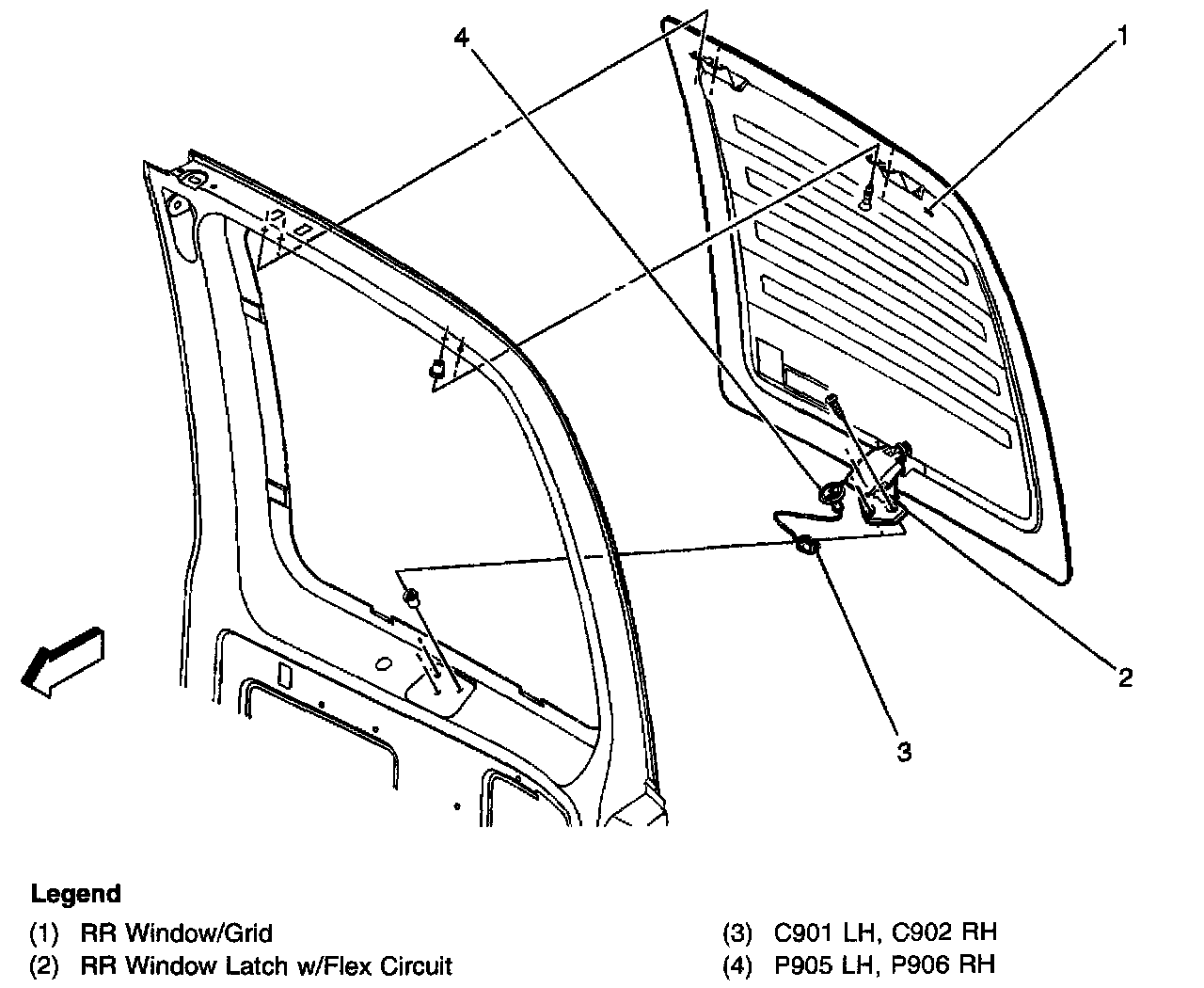 4

1

2

3

Legend

(1) RR Window/Grid

(2) RR Window Latch w/Flex Circuit

(3) C901 LH, C902 RH

(4) P905 LH, P906 RH