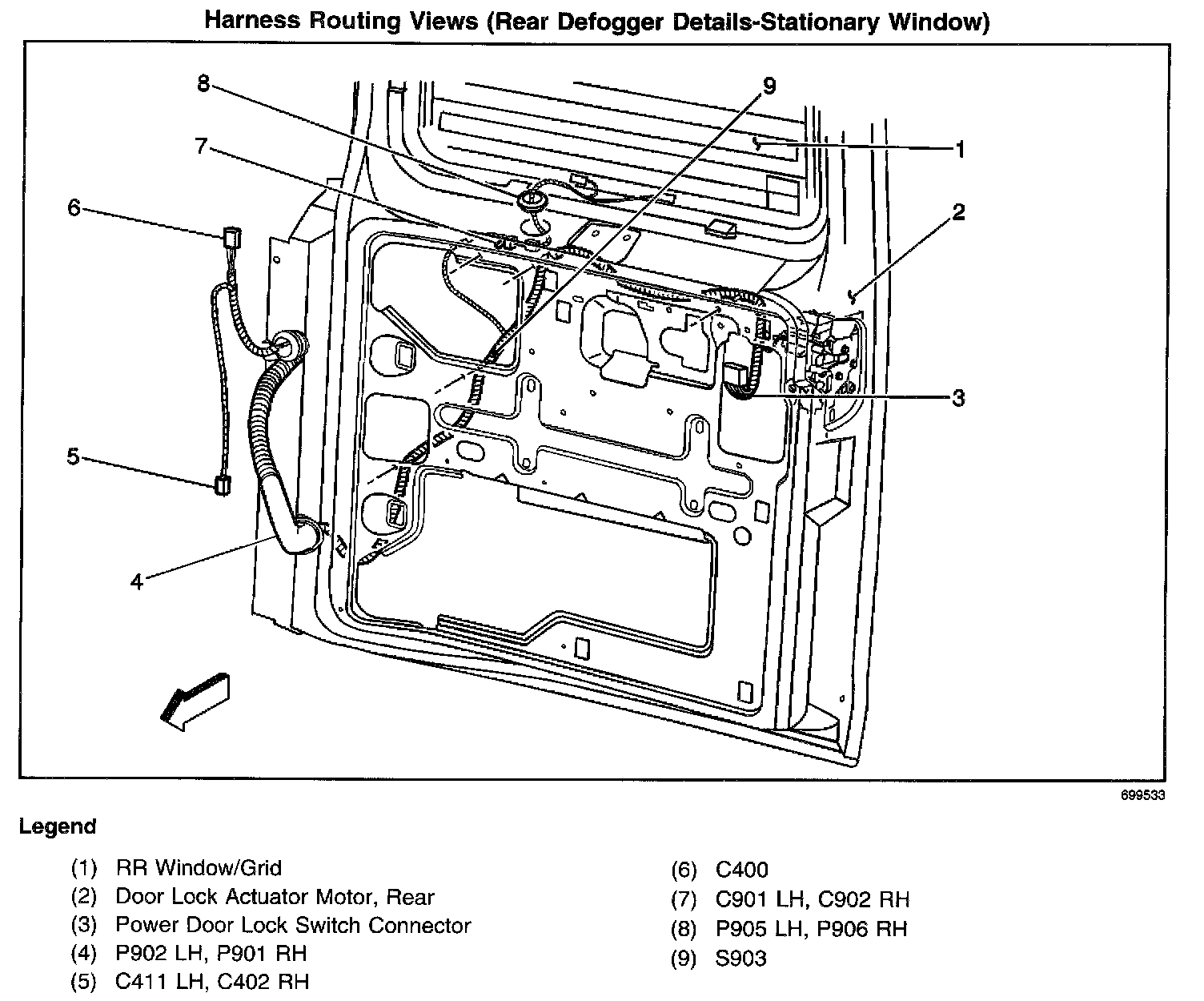 Harness Routing Views (Rear Defogger Details-Stationary Window)

8
9
7
1
6
2
3
5
4

699533

Legend

(1) RR Window/Grid
(2) Door Lock Actuator Motor, Rear
(3) Power Door Lock Switch Connector
(4) P902 LH, P901 RH
(5) C411 LH, C402 RH

(6) C400
(7) C901 LH, C902 RH
(8) P905 LH, P906 RH
(9) S903