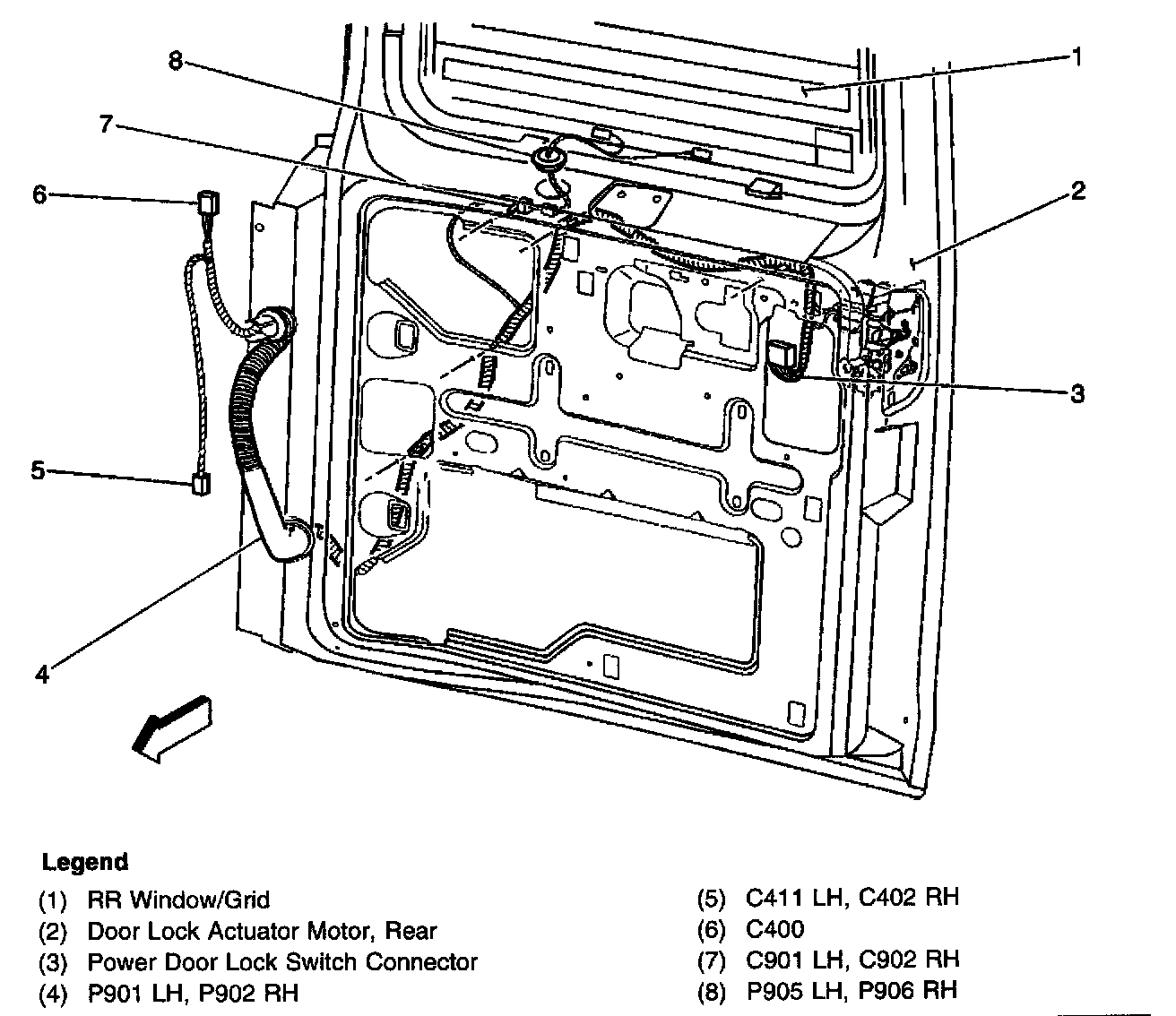 8
1
7
2
6
3
5
4

Legend

(1) RR Window/Grid
(2) Door Lock Actuator Motor, Rear
(3) Power Door Lock Switch Connector
(4) P901 LH, P902 RH

(5) C411 LH, C402 RH
(6) C400
(7) C901 LH, C902 RH
(8) P905 LH, P906 RH