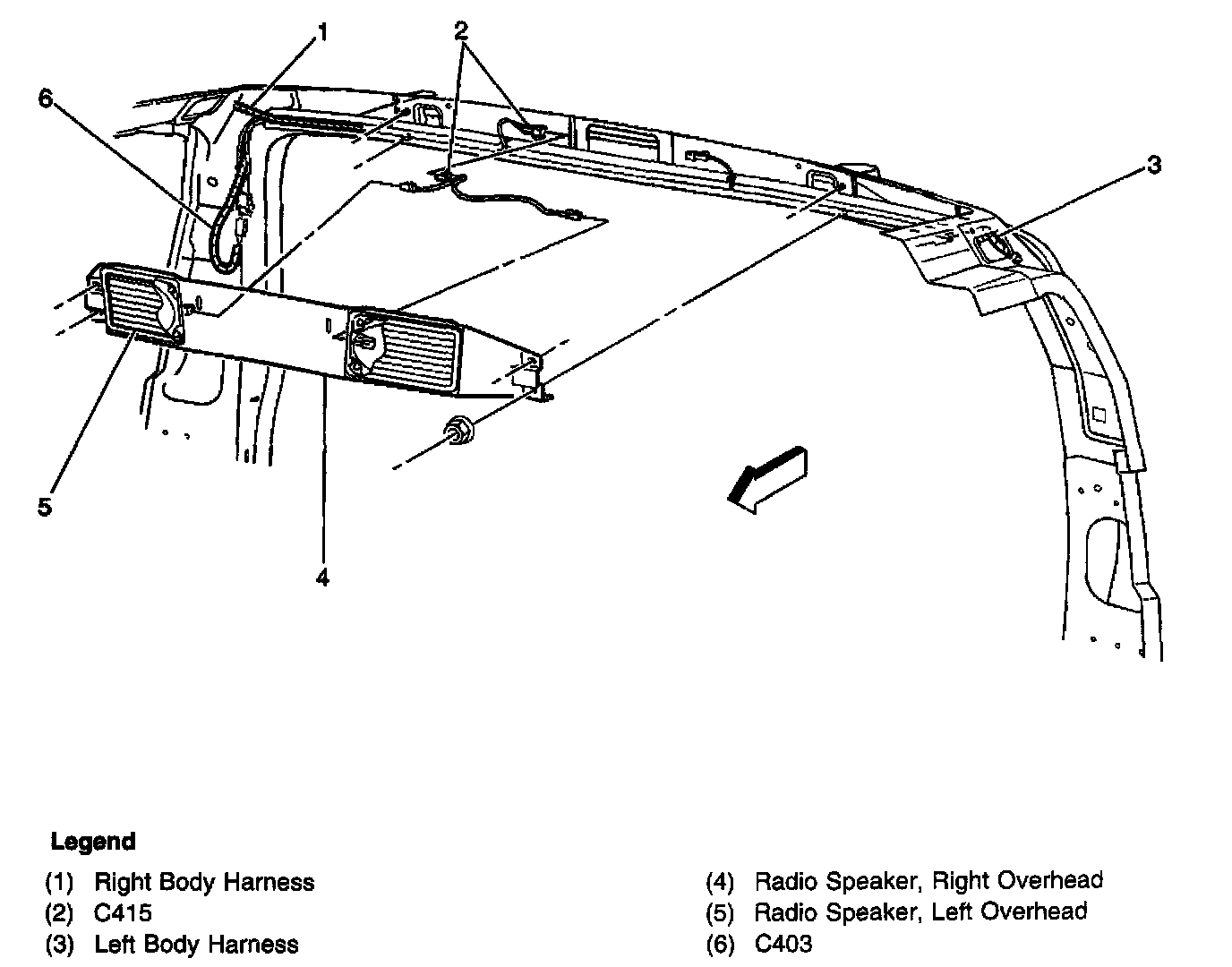 1
2
6
3
5
4

Legend

(1) Right Body Harness
(2) C415
(3) Left Body Harness

(4) Radio Speaker, Right Overhead
(5) Radio Speaker, Left Overhead
(6) C403