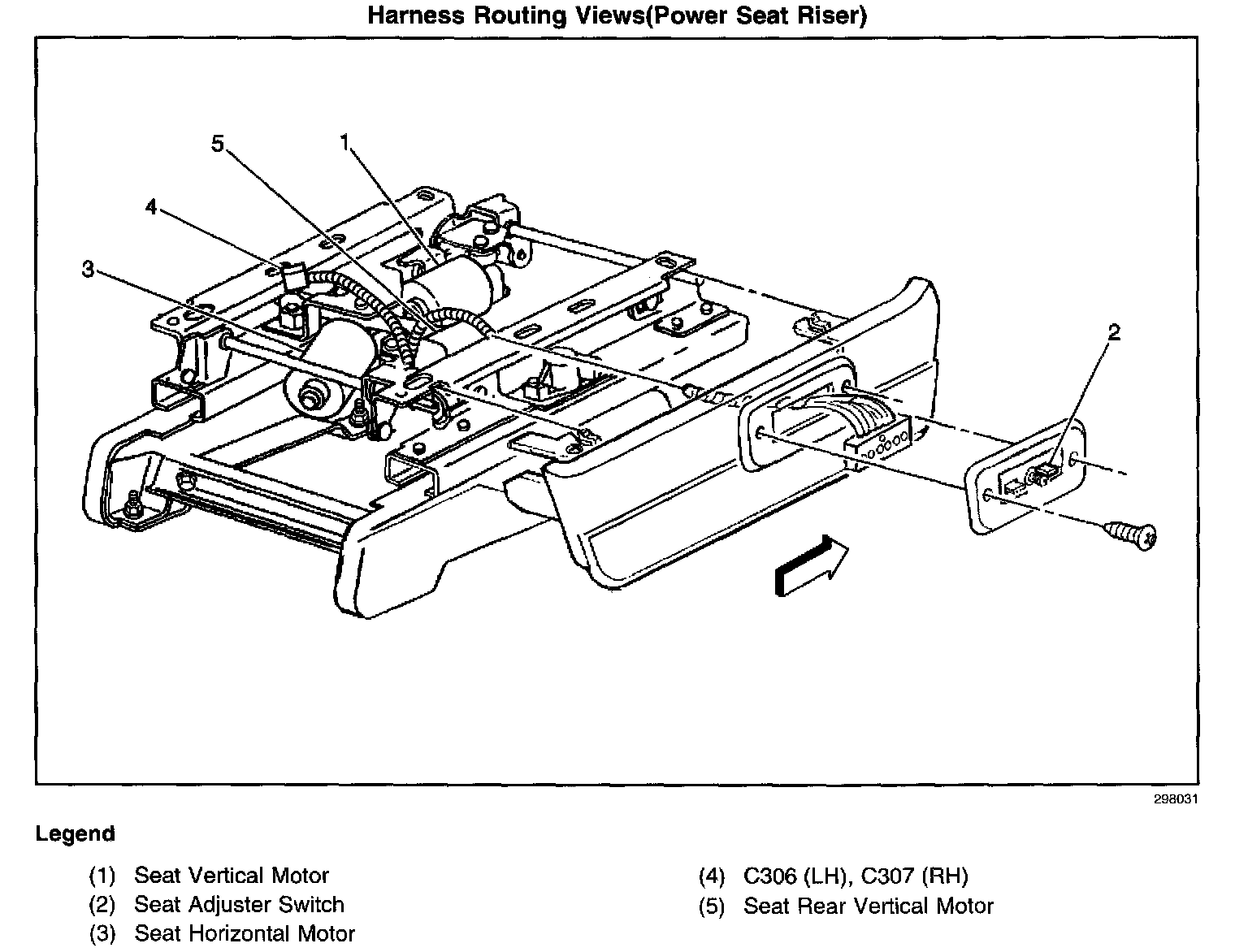 Harness Routing Views(Power Seat Riser)

5
1
4
3
2

298031

Legend

(1) Seat Vertical Motor
(2) Seat Adjuster Switch
(3) Seat Horizontal Motor

(4) C306 (LH), C307 (RH)
(5) Seat Rear Vertical Motor