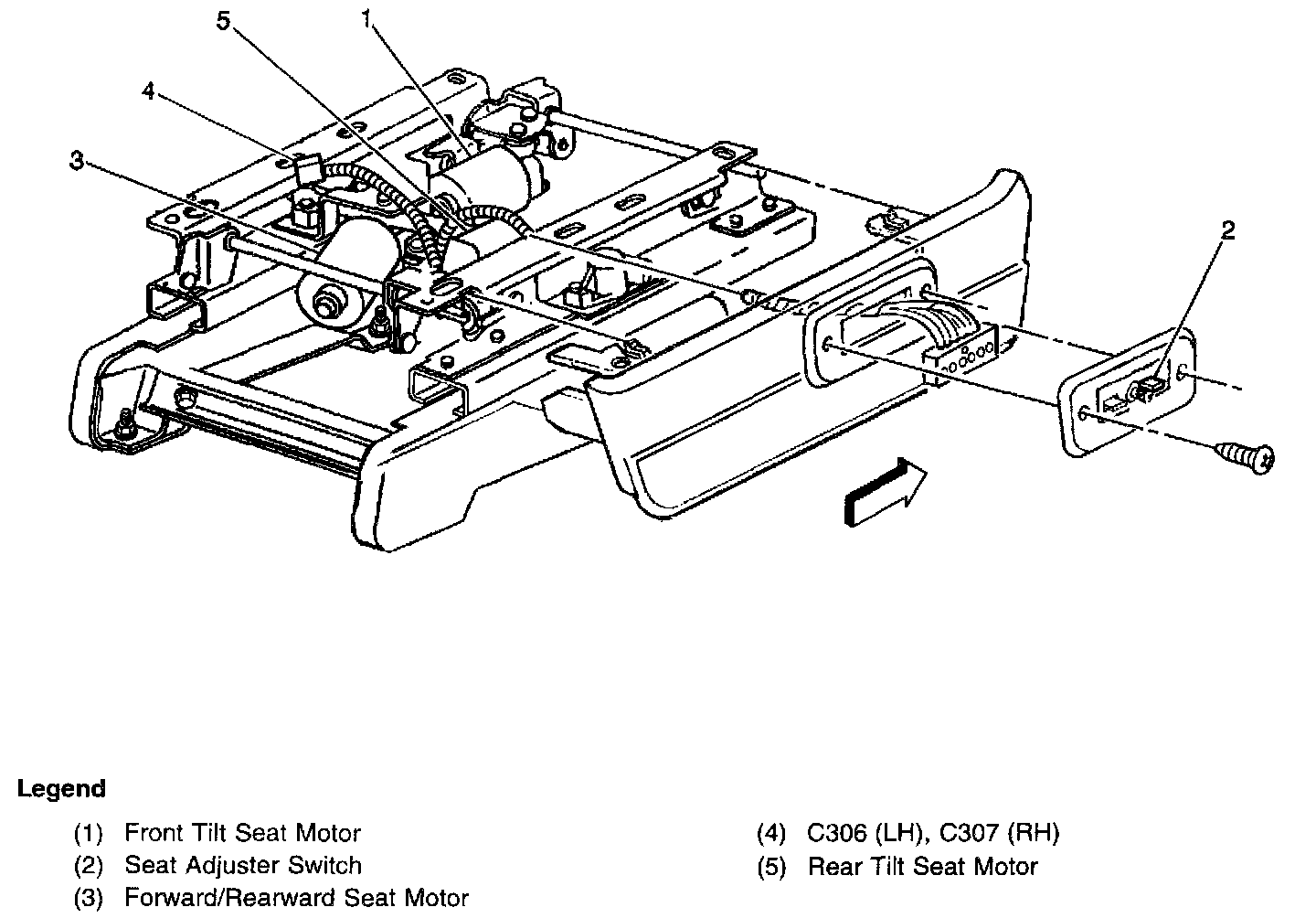 5
1
4
3
2

Legend

(1) Front Tilt Seat Motor
(2) Seat Adjuster Switch
(3) Forward/Rearward Seat Motor

(4) C306 (LH), C307 (RH)
(5) Rear Tilt Seat Motor