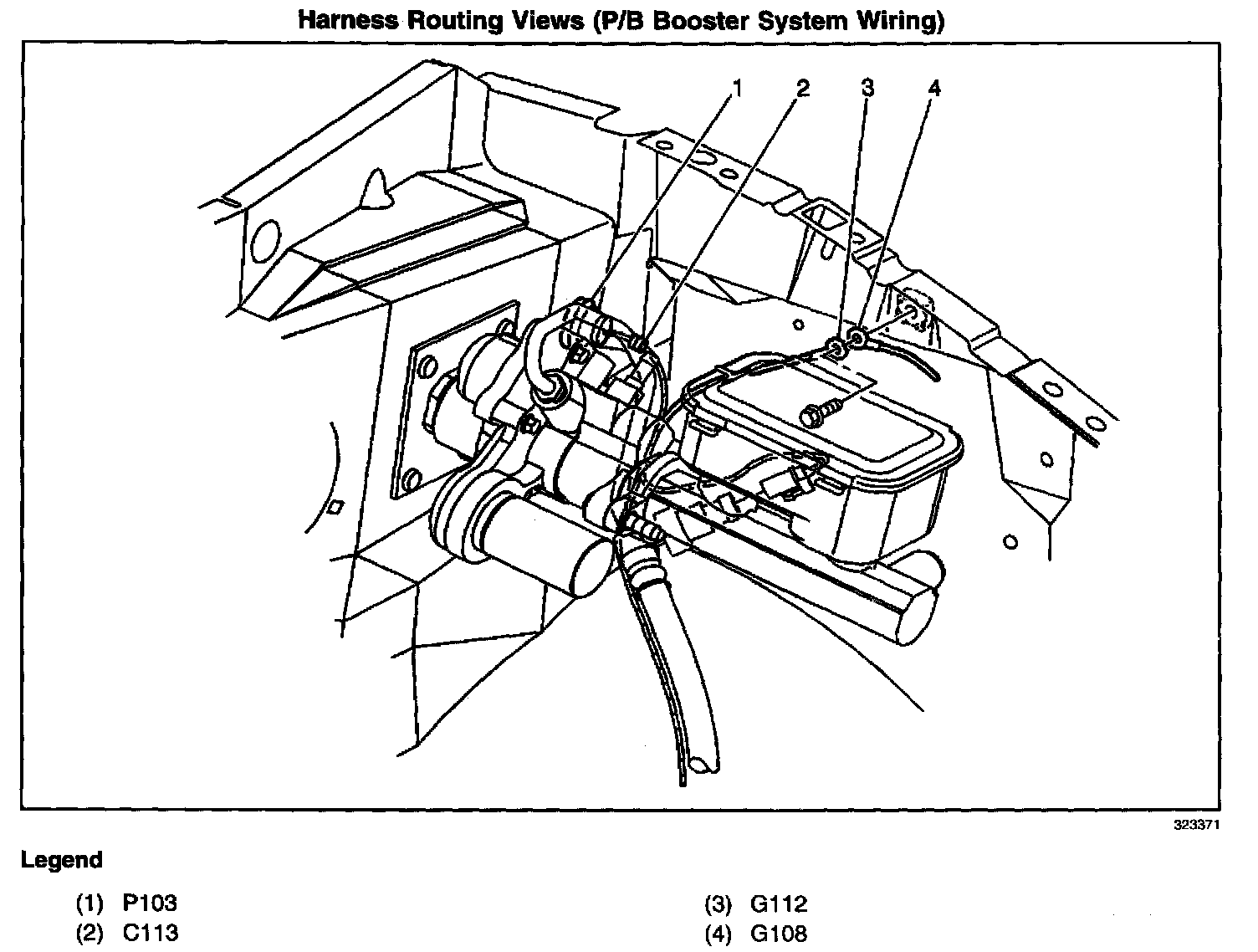 Harness Routing Views (P/B Booster System Wiring)

1
2
3
4

323371

Legend

(1) P103
(2) C113

(3) G112
(4) G108