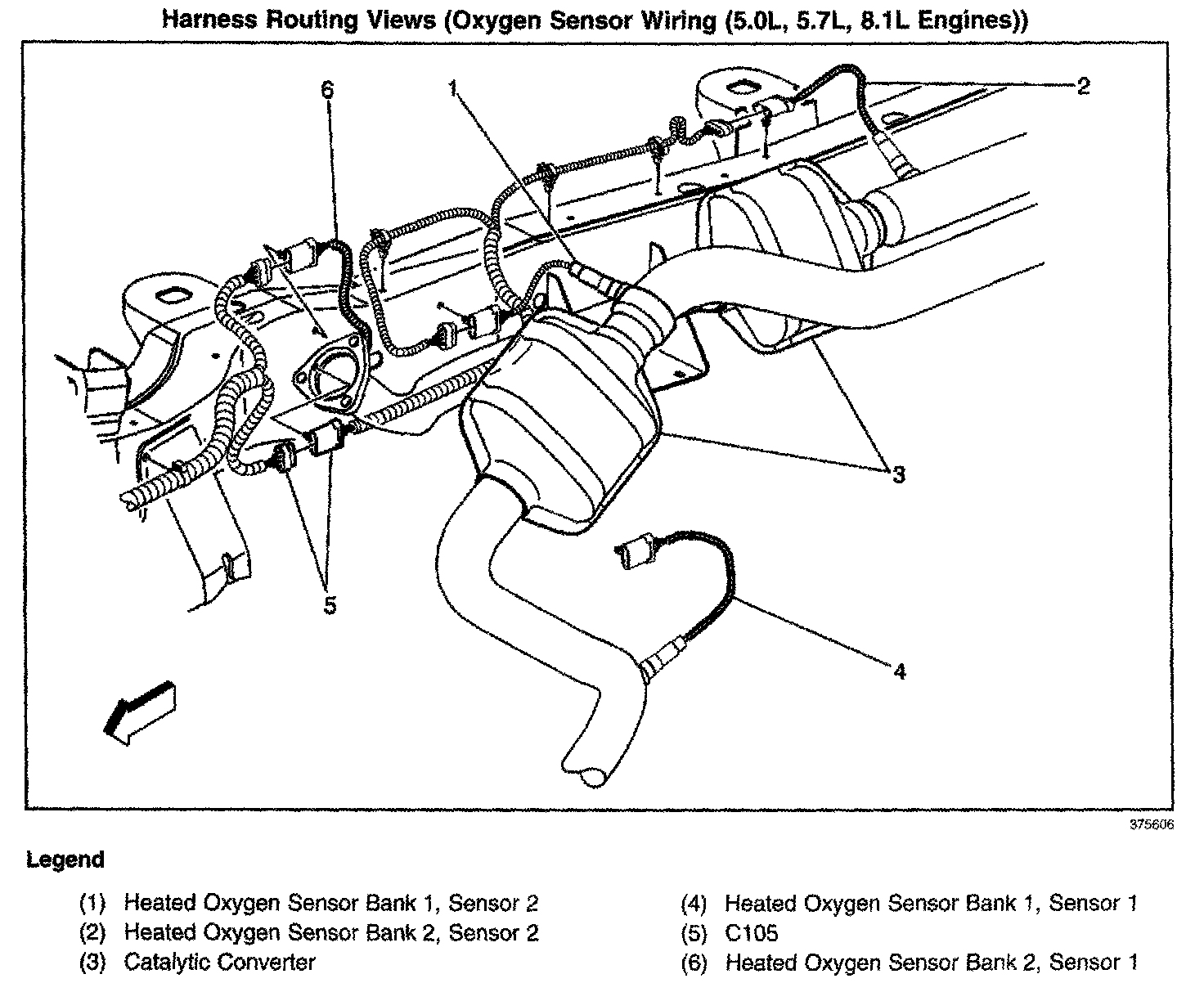 Harness Routing Views (Oxygen Sensor Wiring (5.0L, 5.7L, 8.1L Engines))

6
1
2
3
5
4

375606

Legend

(1) Heated Oxygen Sensor Bank 1, Sensor 2
(2) Heated Oxygen Sensor Bank 2, Sensor 2
(3) Catalytic Converter

(4) Heated Oxygen Sensor Bank 1, Sensor 1
(5) C105
(6) Heated Oxygen Sensor Bank 2, Sensor 1