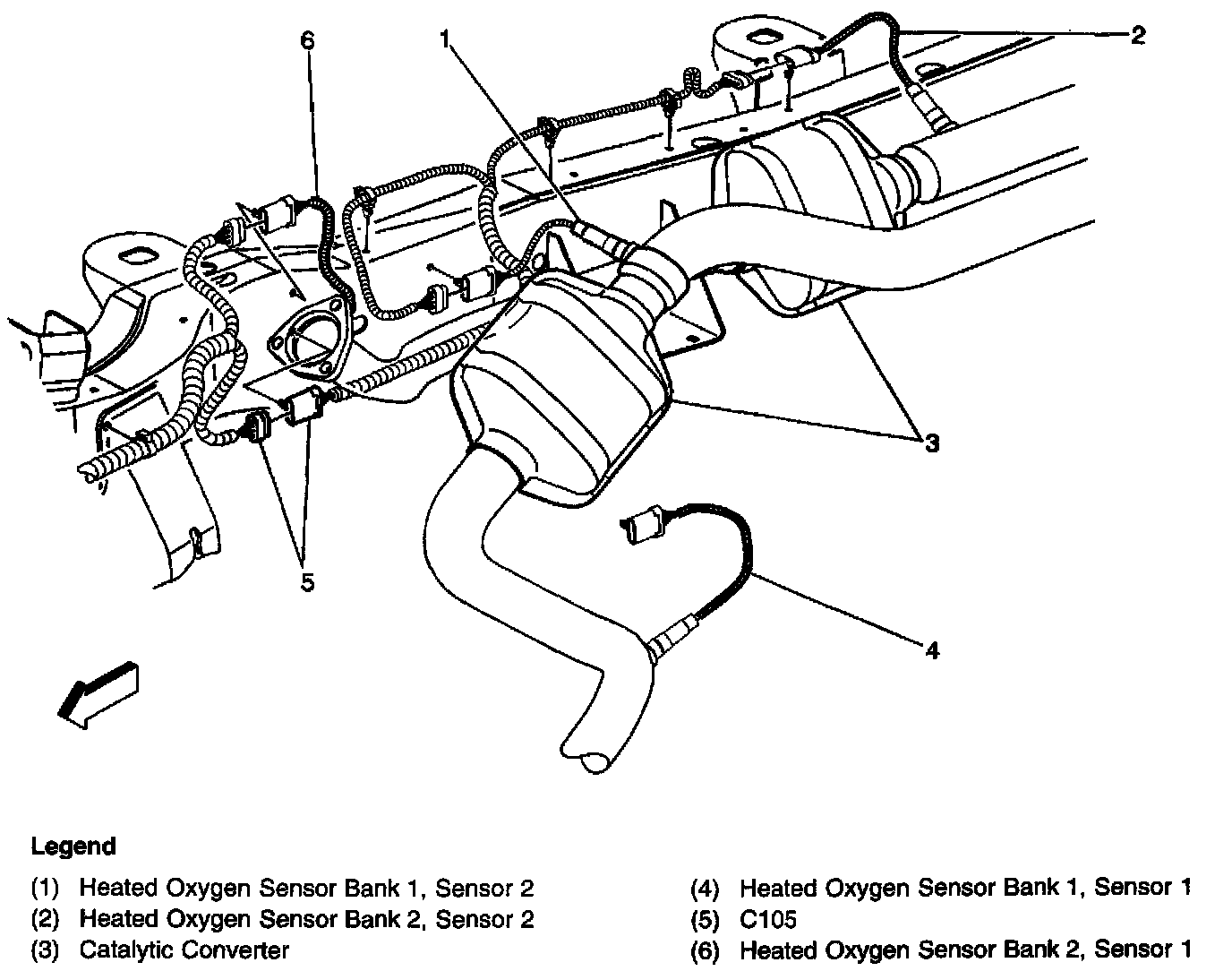 6
1
2
3
5
4

Legend

(1) Heated Oxygen Sensor Bank 1, Sensor 2
(2) Heated Oxygen Sensor Bank 2, Sensor 2
(3) Catalytic Converter

(4) Heated Oxygen Sensor Bank 1, Sensor 1
(5) C105
(6) Heated Oxygen Sensor Bank 2, Sensor 1