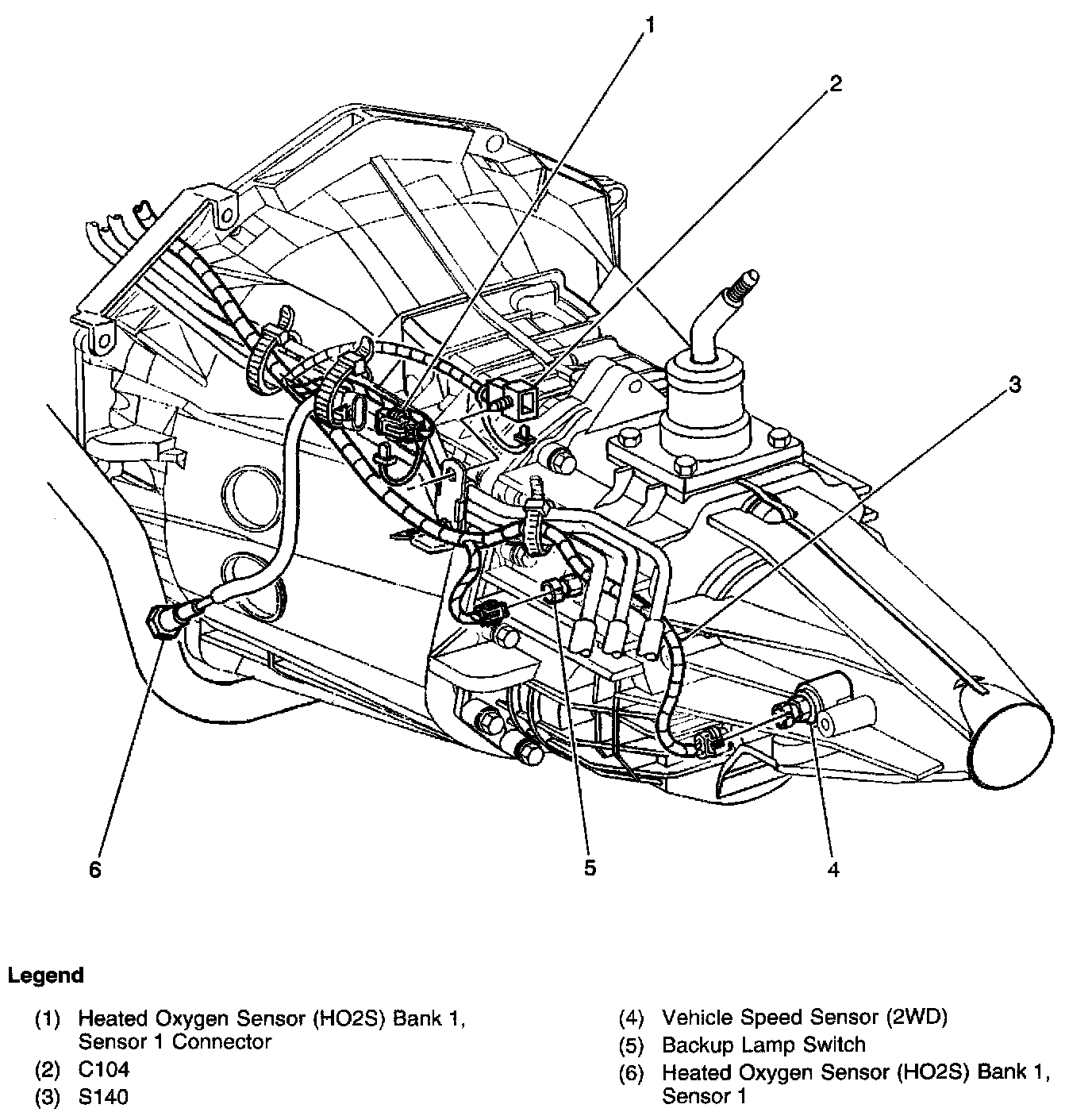 1

2

3

6

5

4

Legend

(1) Heated Oxygen Sensor (HO2S) Bank 1, Sensor 1 Connector
(2) C104
(3) S140

(4) Vehicle Speed Sensor (2WD)
(5) Backup Lamp Switch
(6) Heated Oxygen Sensor (HO2S) Bank 1, Sensor 1