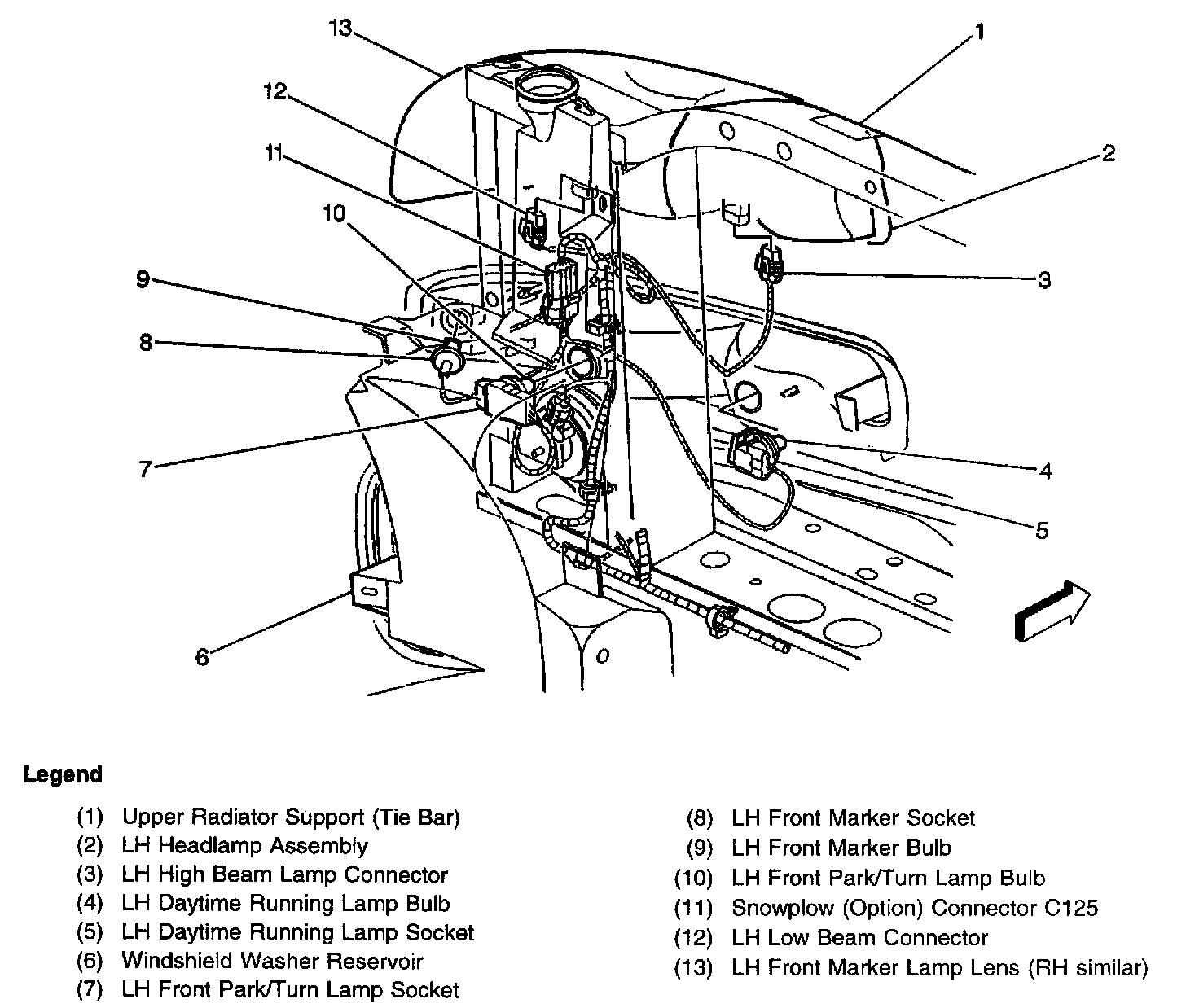 13
1
12
2
11
10
3
9
8
7
4
5
6

Legend

(1) Upper Radiator Support (Tie Bar)
(2) LH Headlamp Assembly
(3) LH High Beam Lamp Connector
(4) LH Daytime Running Lamp Bulb
(5) LH Daytime Running Lamp Socket
(6) Windshield Washer Reservoir
(7) LH Front Park/Turn Lamp Socket

(8) LH Front Marker Socket
(9) LH Front Marker Bulb
(10) LH Front Park/Turn Lamp Bulb
(11) Snowplow (Option) Connector C125
(12) LH Low Beam Connector
(13) LH Front Marker Lamp Lens (RH similar)