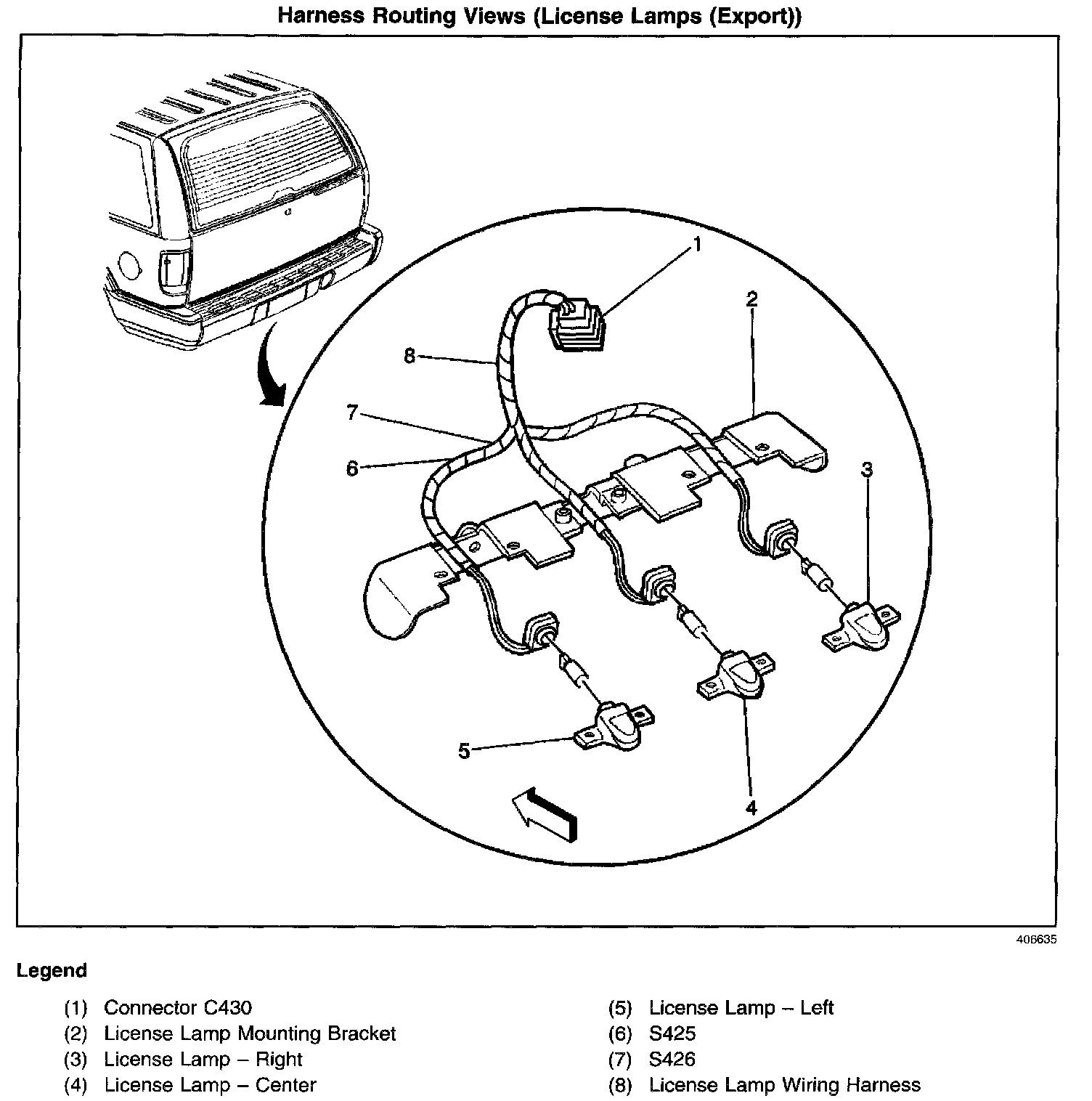 Harness Routing Views (License Lamps (Export))

1
2
8
7
6
3
5
4

406635

Legend

(1) Connector C430
(2) License Lamp Mounting Bracket
(3) License Lamp – Right
(4) License Lamp – Center

(5) License Lamp – Left
(6) S425
(7) S426
(8) License Lamp Wiring Harness