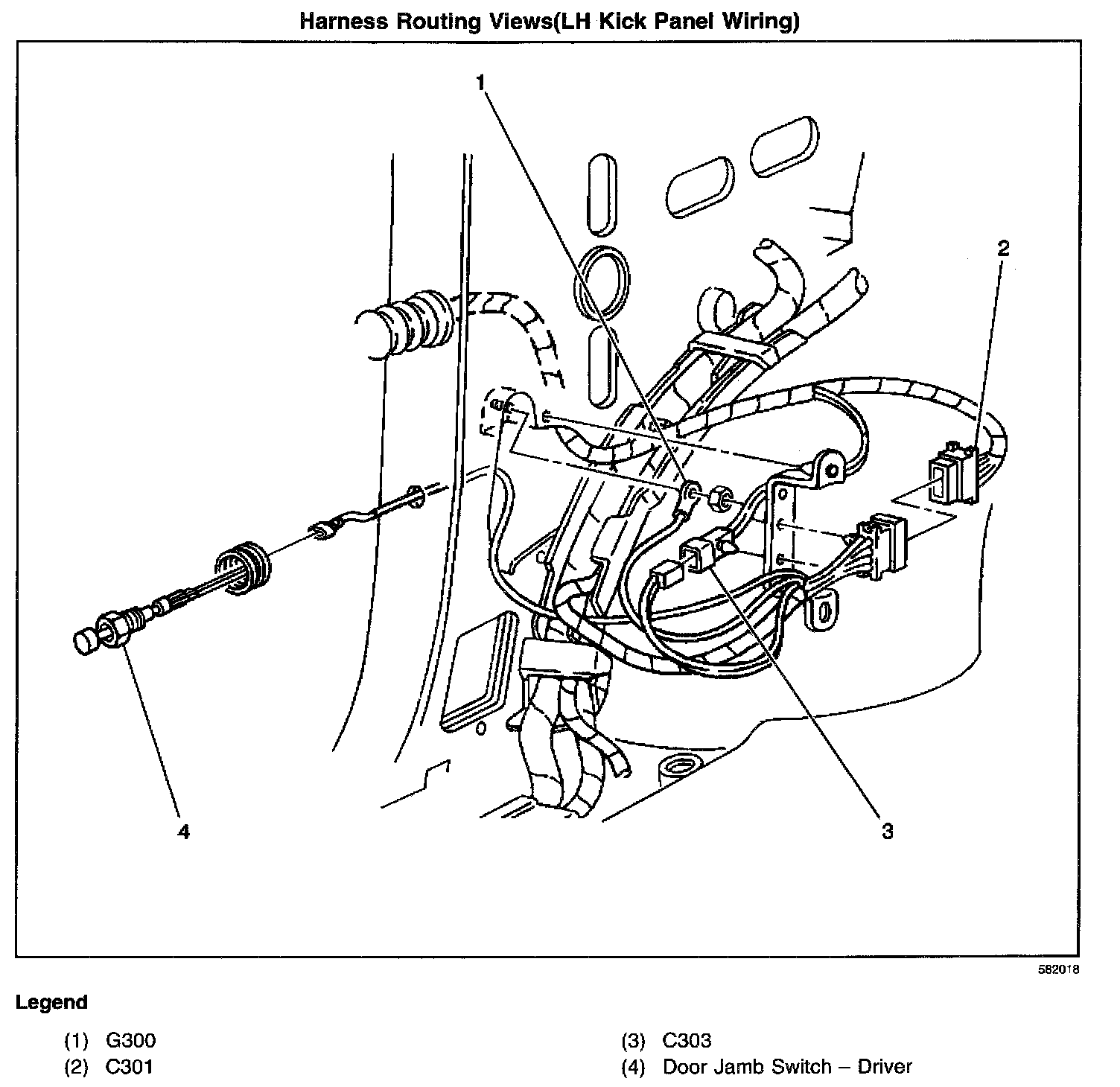 Harness Routing Views(LH Kick Panel Wiring)

1

2

4

3

582018

Legend

(1) G300
(2) C301

(3) C303
(4) Door Jamb Switch – Driver