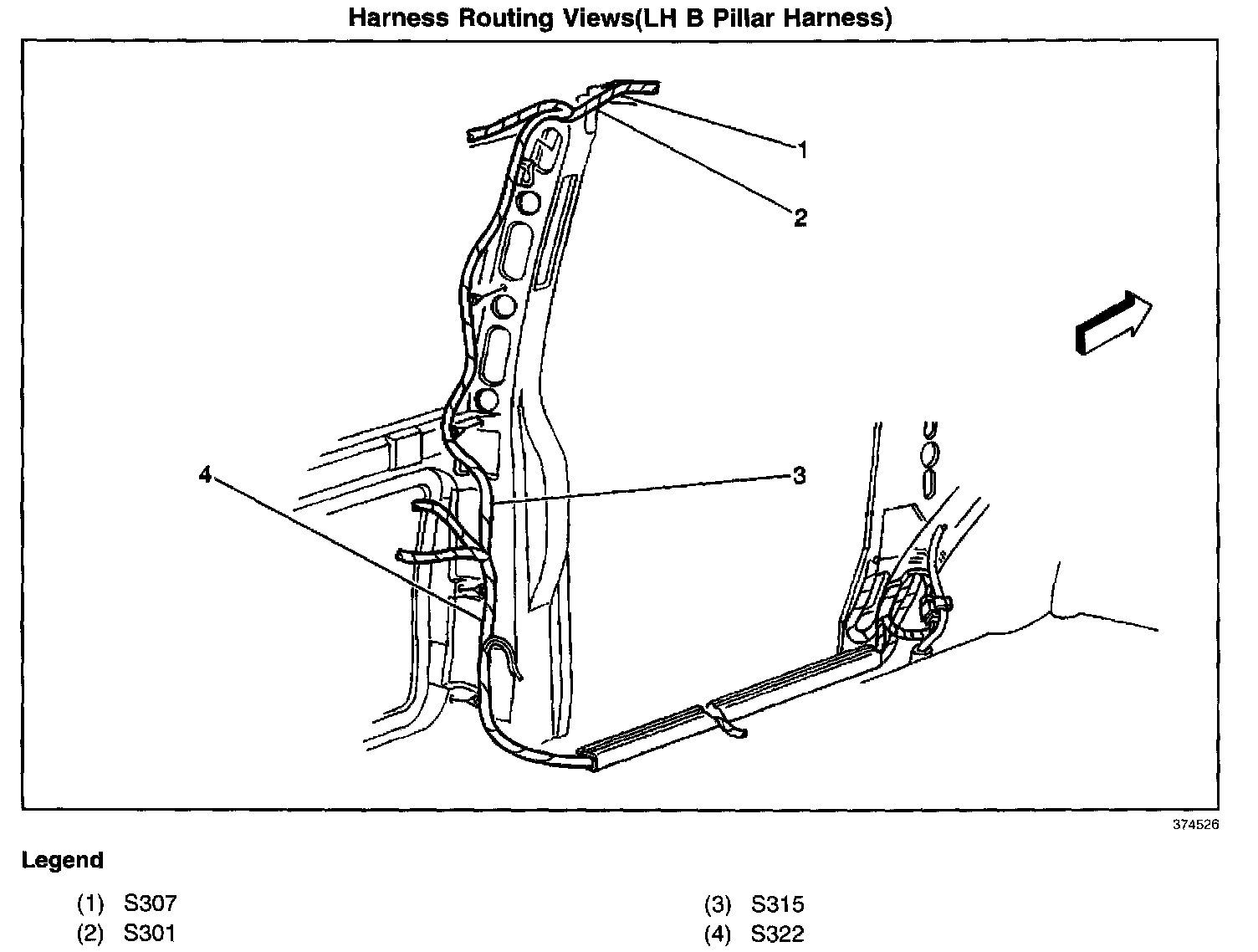 Harness Routing Views(LH B Pillar Harness)

1
2
3
4

374526

Legend

(1) S307
(2) S301

(3) S315
(4) S322