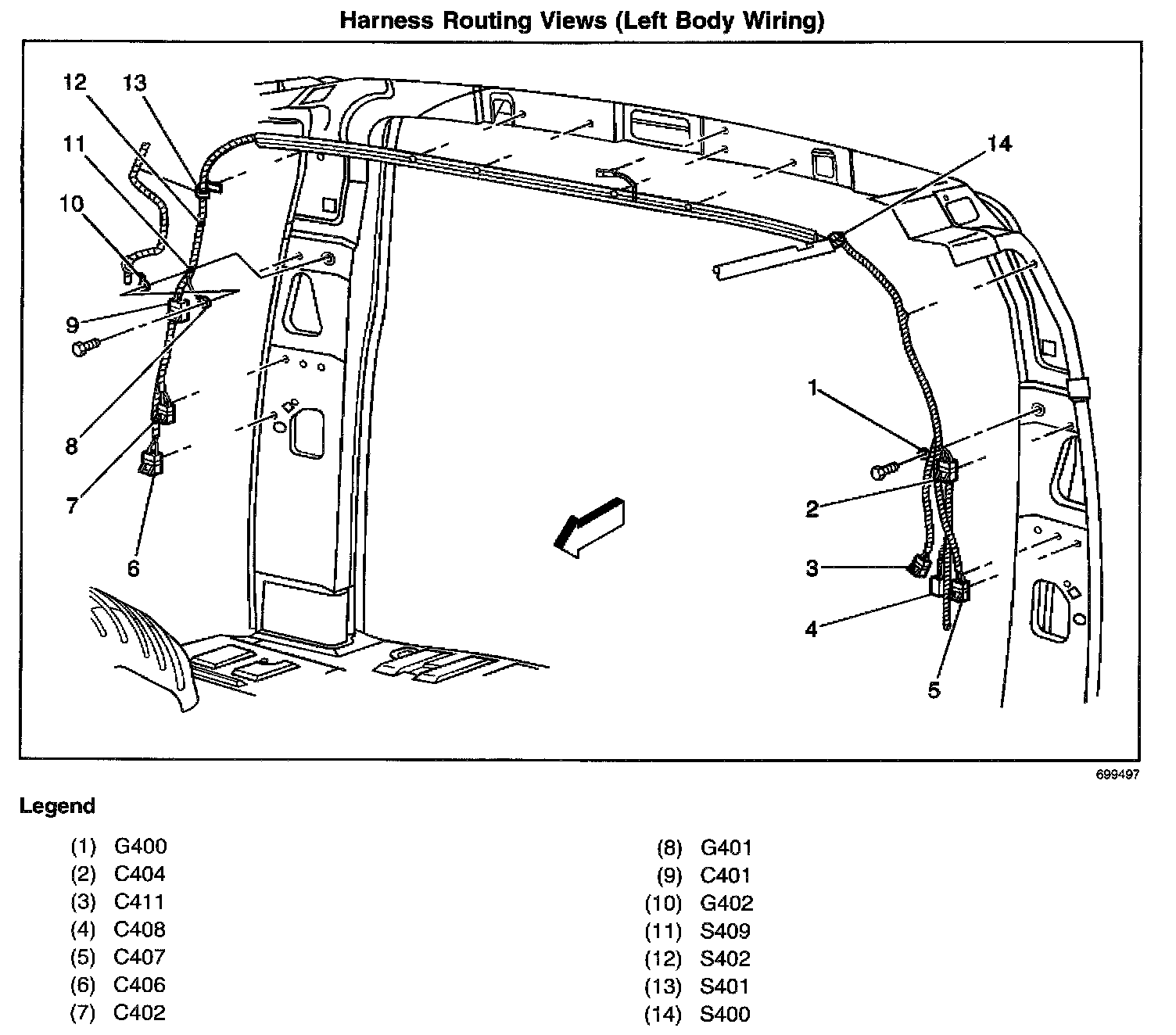 Harness Routing Views (Left Body Wiring)

12
13
11
10
9
8
7
6
14
1
2
3
4
5

699497

Legend

(1) G400
(2) C404
(3) C411
(4) C408
(5) C407
(6) C406
(7) C402

(8) G401
(9) C401
(10) G402
(11) S409
(12) S402
(13) S401
(14) S400