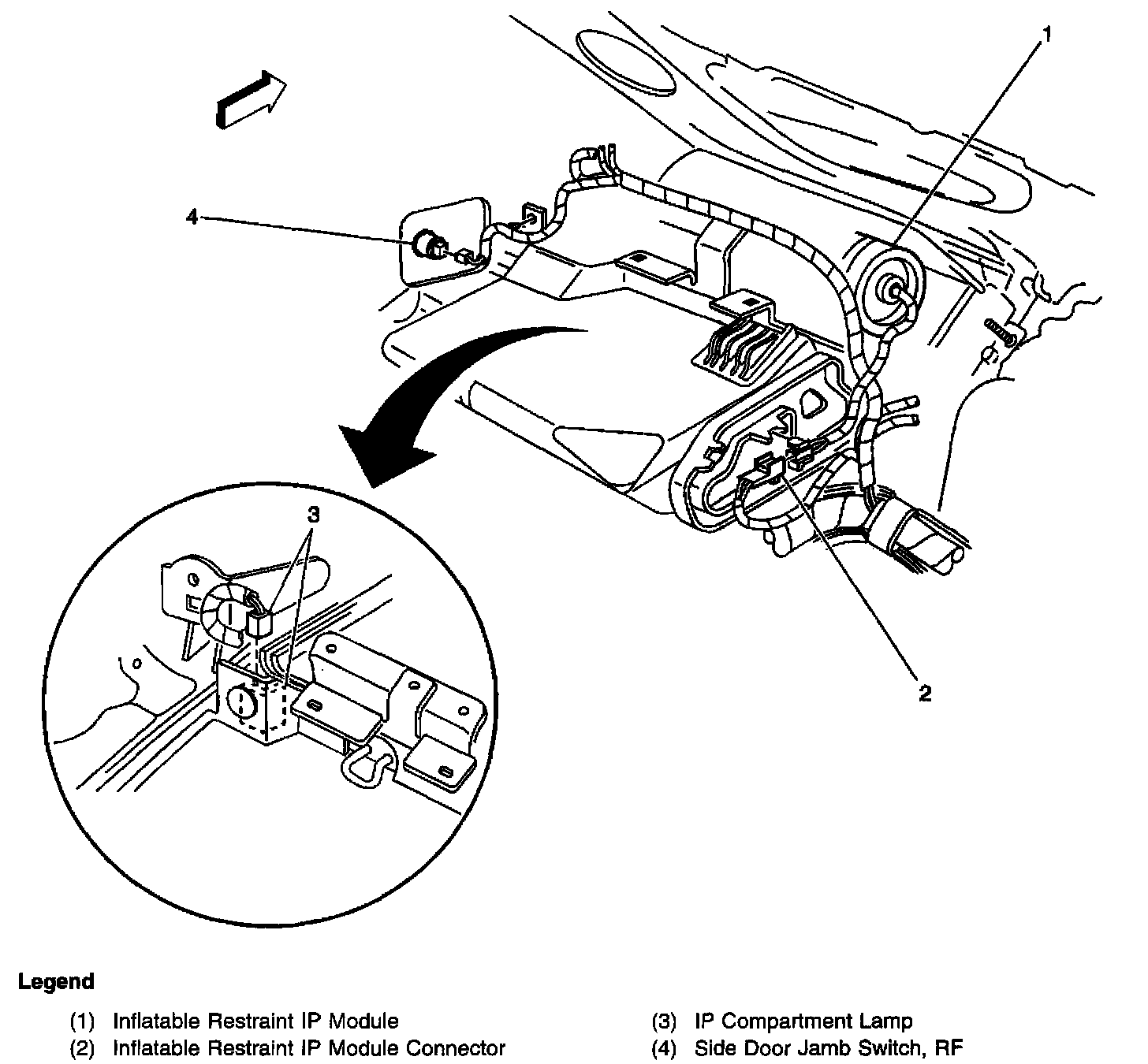 1

4

3

2

Legend

(1) Inflatable Restraint IP Module
(2) Inflatable Restraint IP Module Connector

(3) IP Compartment Lamp
(4) Side Door Jamb Switch, RF