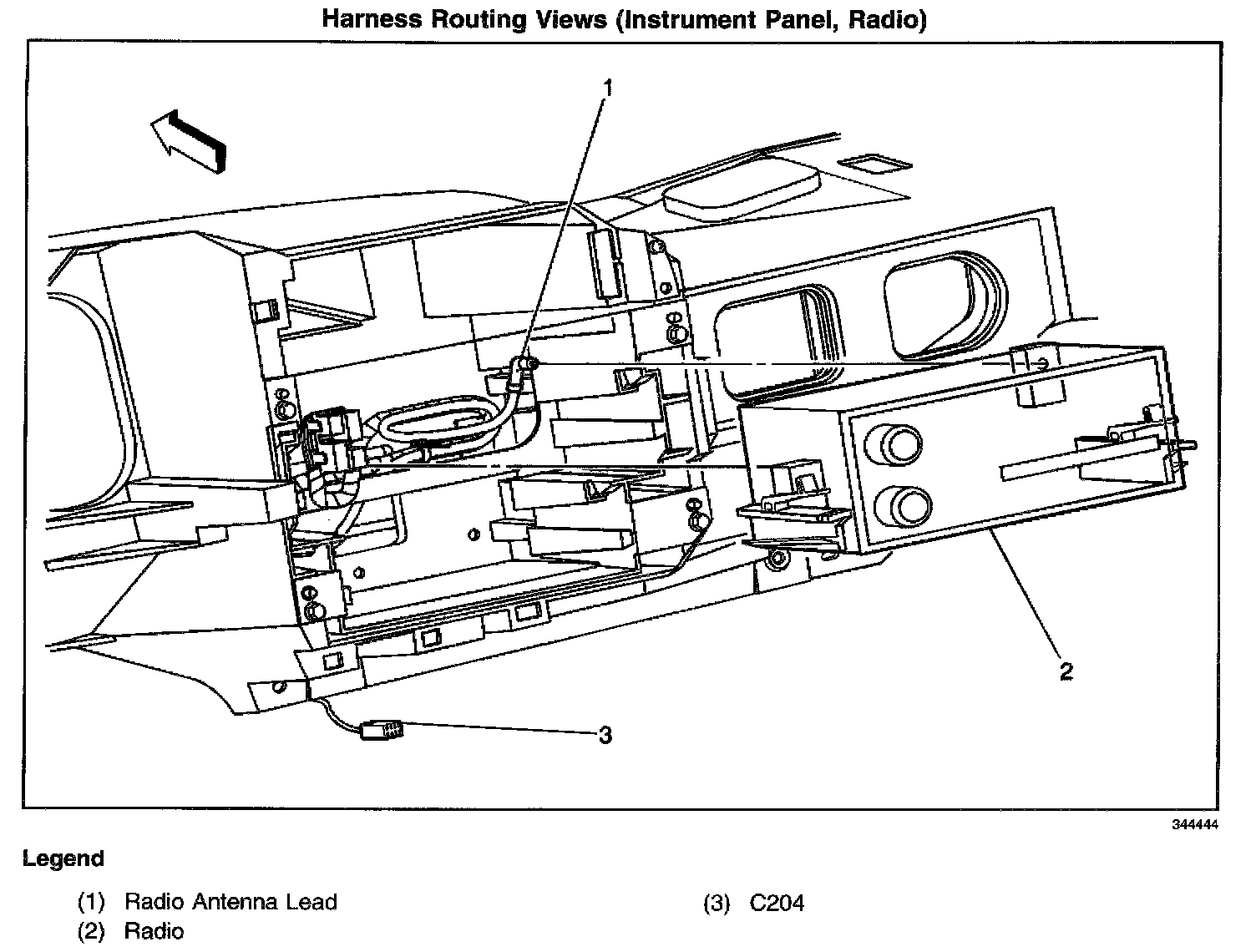 Harness Routing Views (Instrument Panel, Radio)

1

2

3

344444

Legend

(1) Radio Antenna Lead
(2) Radio

(3) C204