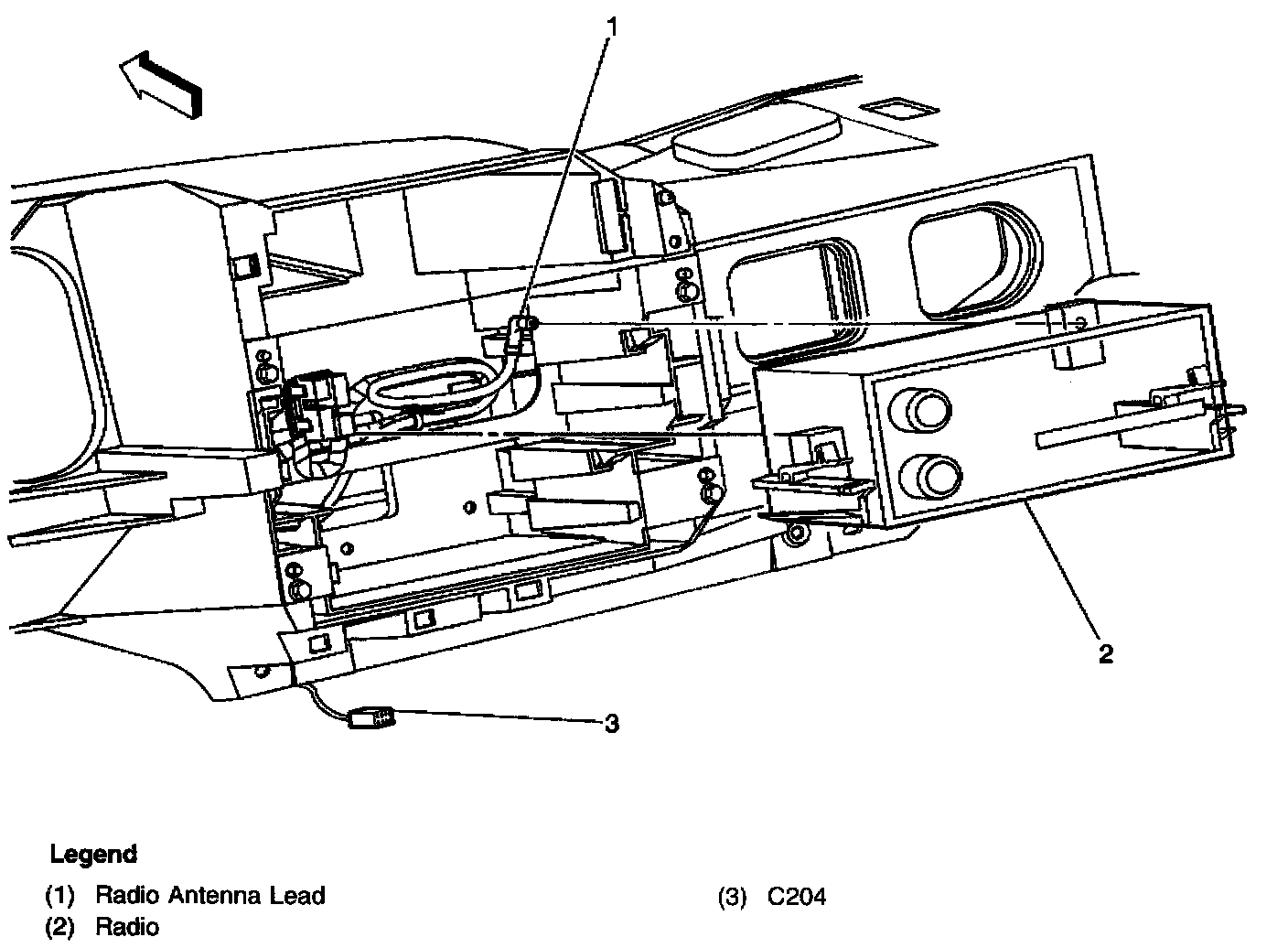 1

2

3

Legend

(1) Radio Antenna Lead

(2) Radio

(3) C204