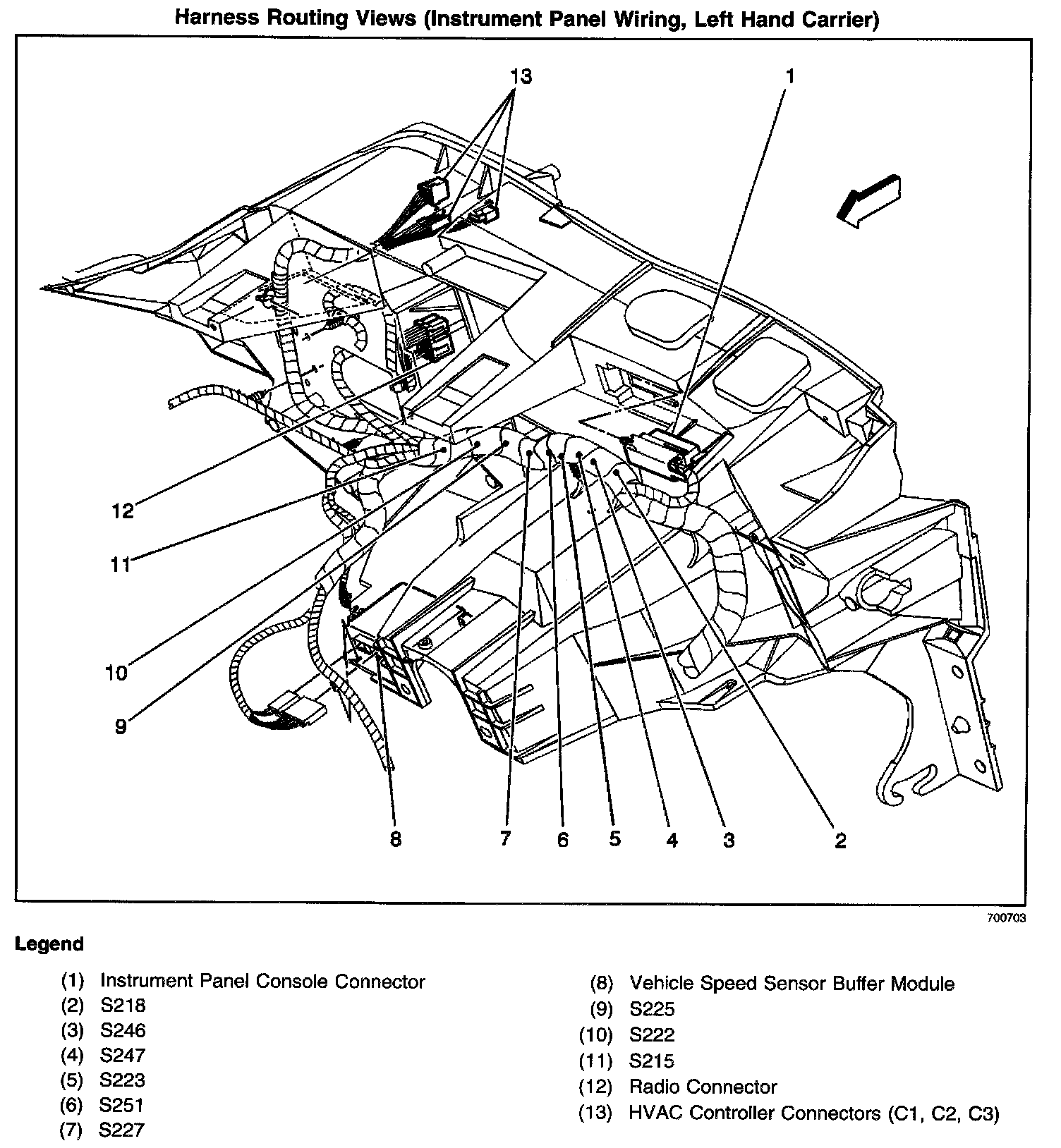 Harness Routing Views (Instrument Panel Wiring, Left Hand Carrier)

13

1

12

11

10

9

8

7

6

5

4

3

2

700703

Legend

(1) Instrument Panel Console Connector
(2) S218
(3) S246
(4) S247
(5) S223
(6) S251
(7) S227

(8) Vehicle Speed Sensor Buffer Module
(9) S225
(10) S222
(11) S215
(12) Radio Connector
(13) HVAC Controller Connectors (C1, C2, C3)