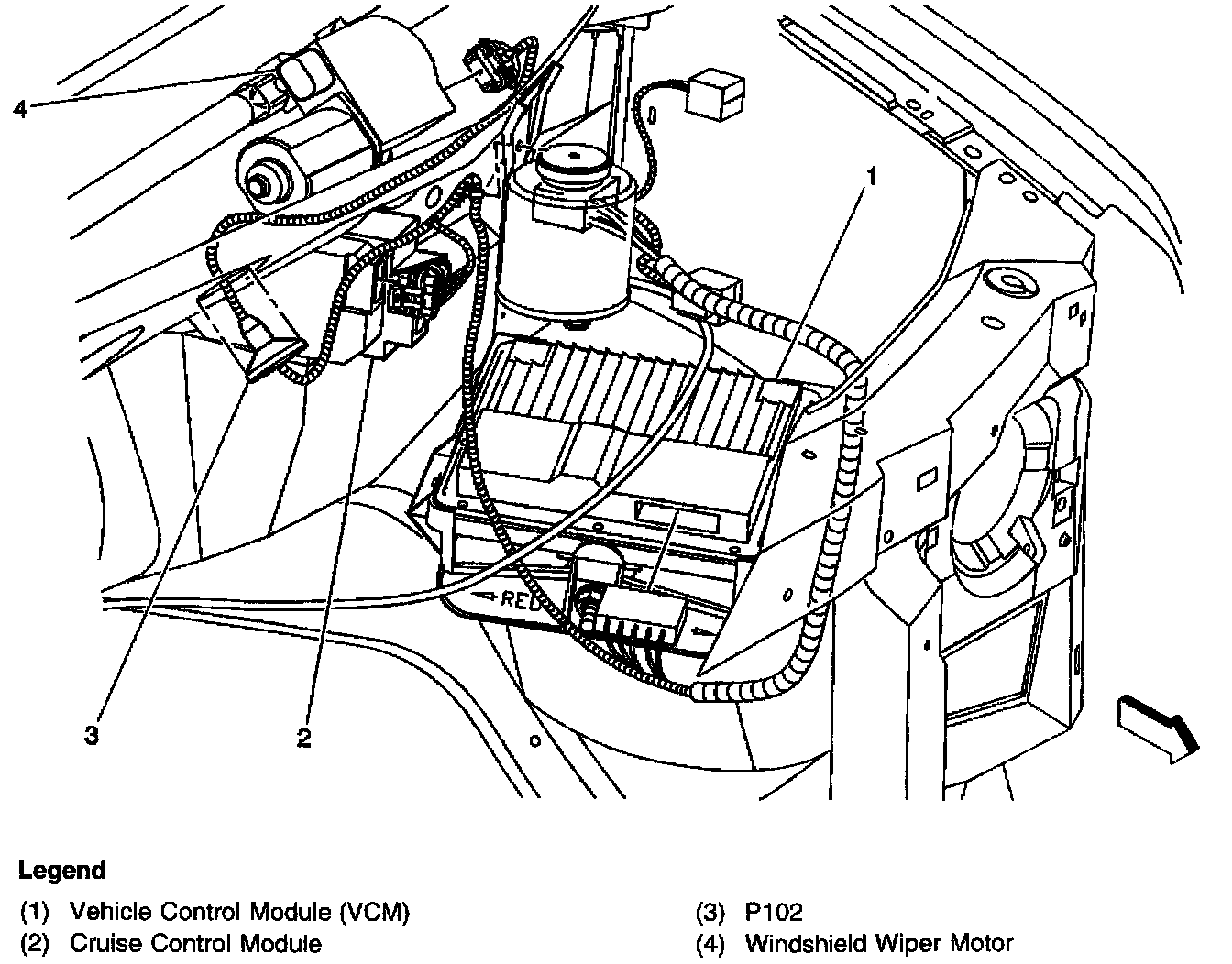 4

1

RED

3

2

Legend

(1) Vehicle Control Module (VCM)
(2) Cruise Control Module

(3) P102
(4) Windshield Wiper Motor