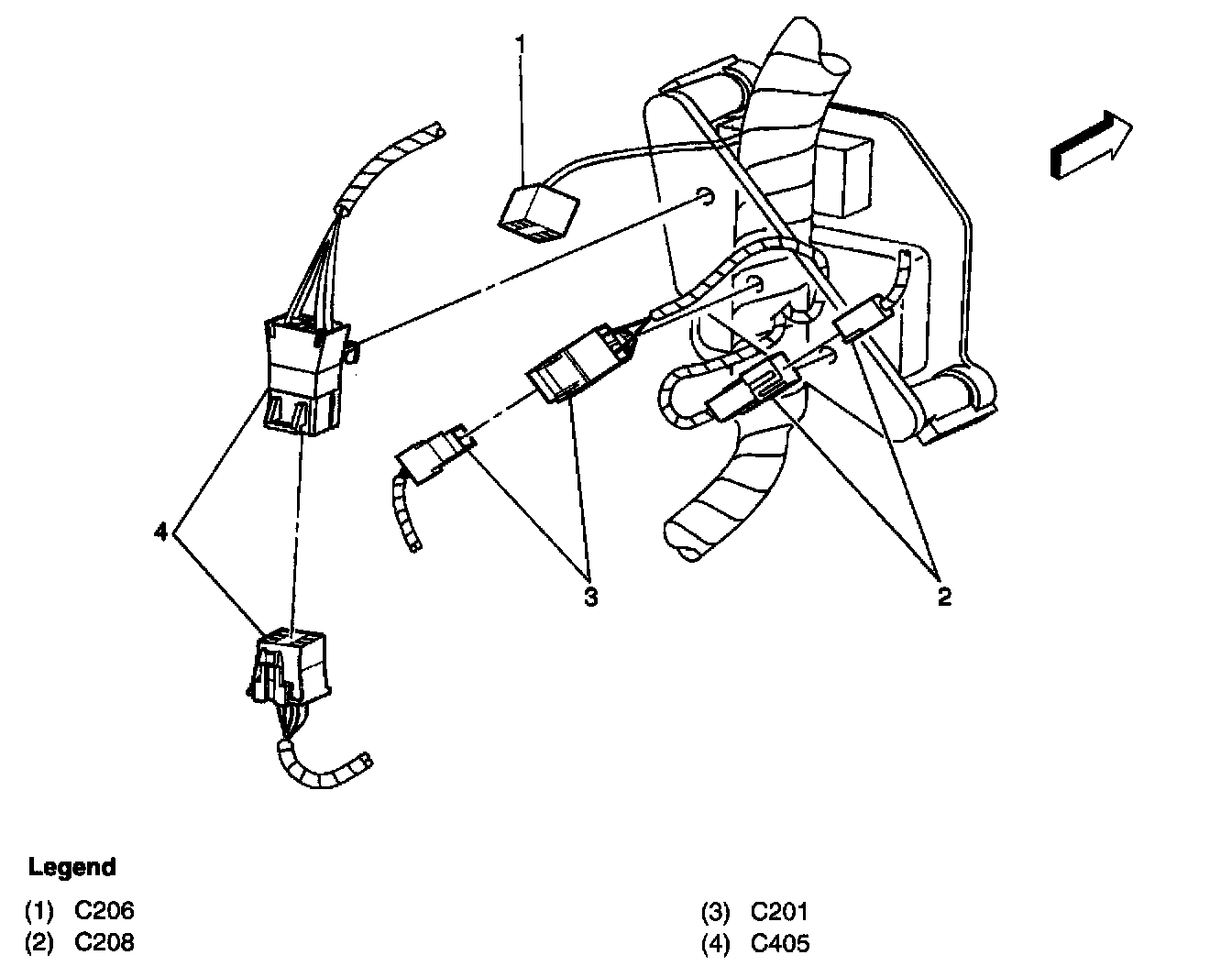 1

4

3

2

Legend

(1) C206
(2) C208

(3) C201
(4) C405